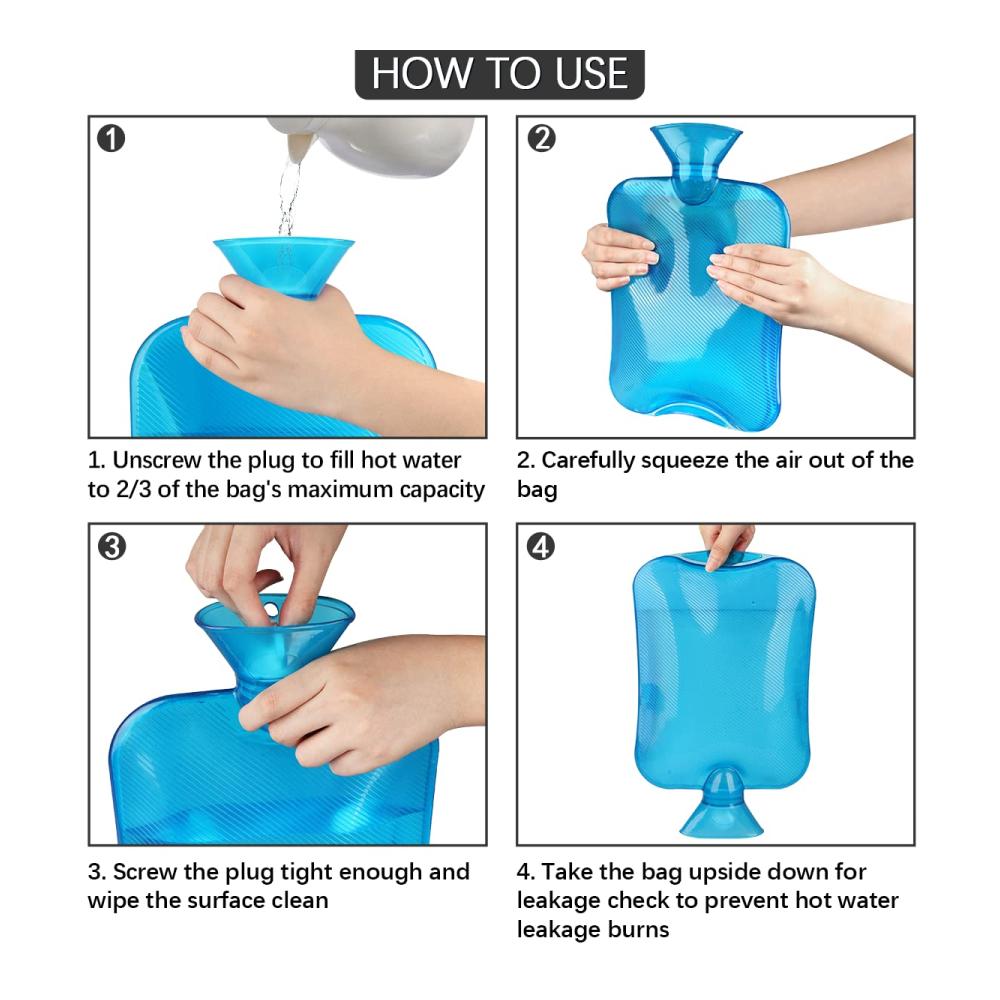 HOW TO USE

1

1. Unscrew the plug to fill hot water to 2/3 of the bag's maximum capacity

2

2. Carefully squeeze the air out of the bag

3

3. Screw the plug tight enough and wipe the surface clean

4

4. Take the bag upside down for leakage check to prevent hot water leakage burns