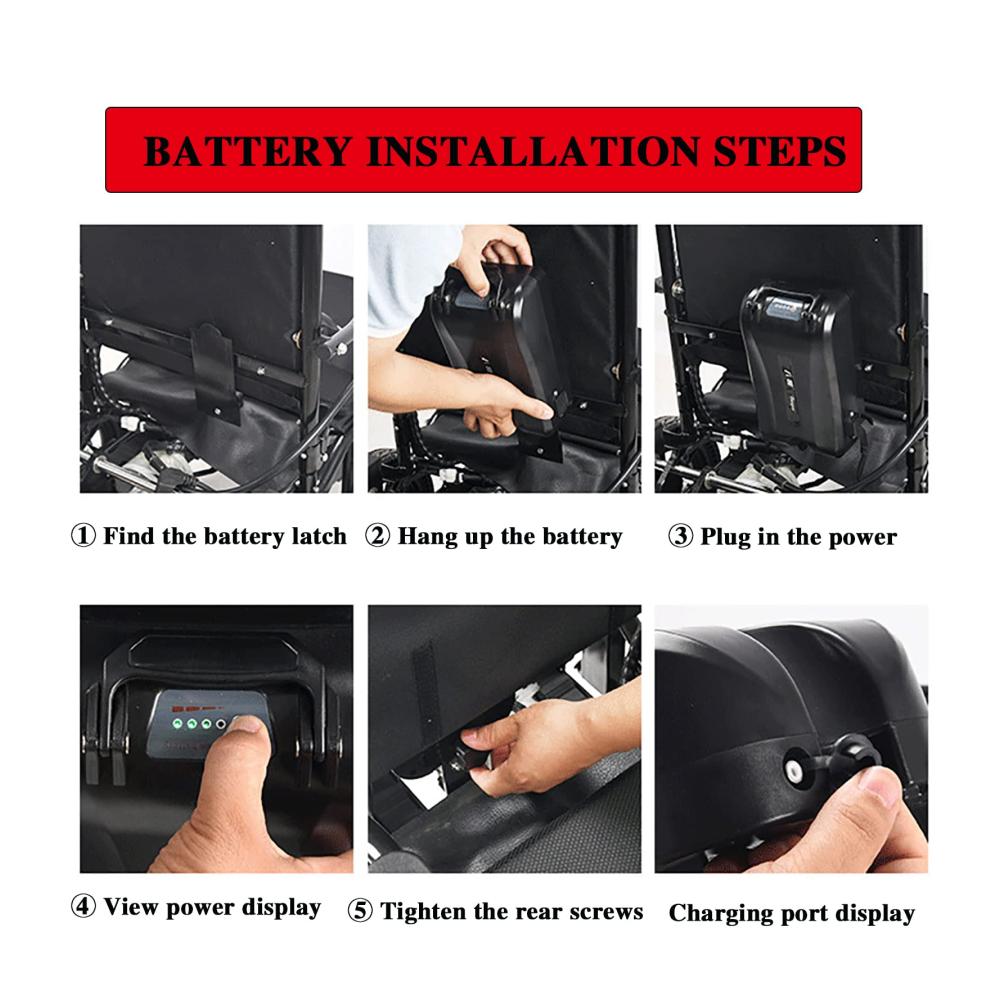 BATTERY INSTALLATION STEPS

① Find the battery latch

② Hang up the battery

③ Plug in the power

④ View power display

⑤ Tighten the rear screws

Charging port display