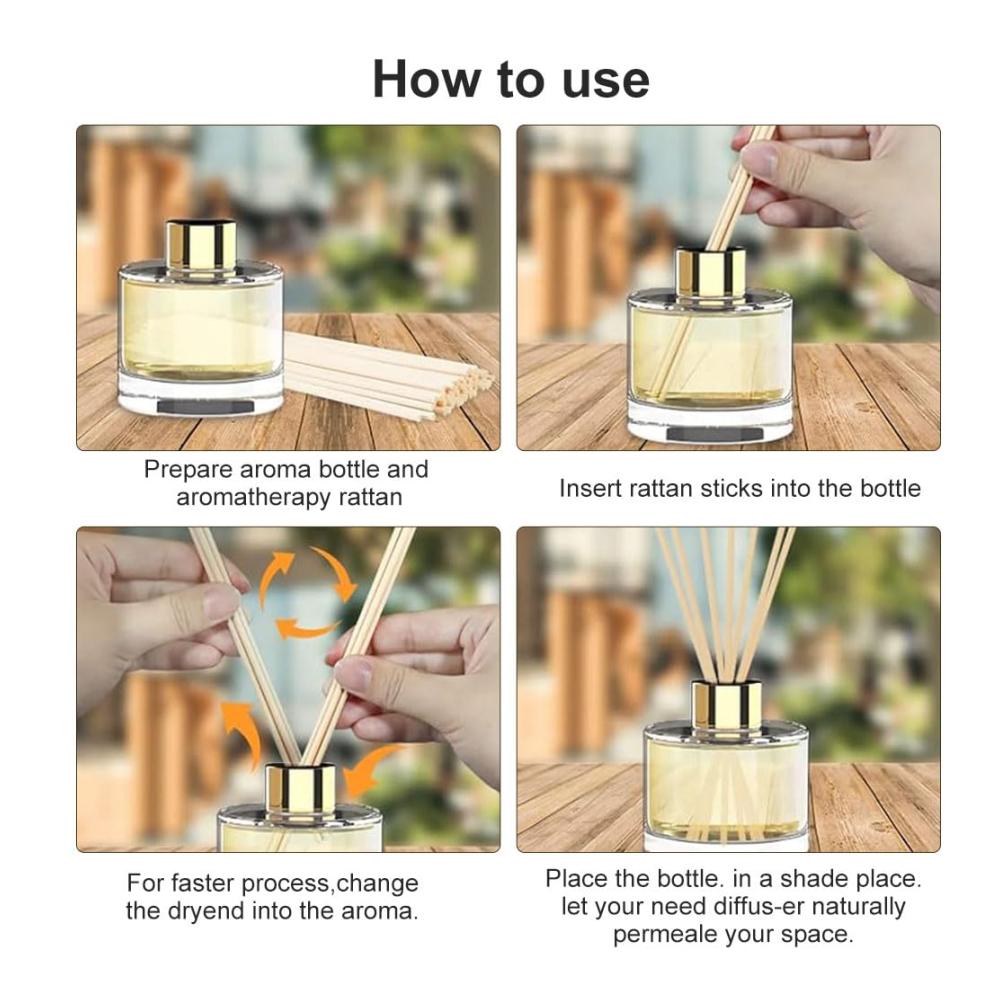 How to use

Prepare aroma bottle and aromatherapy rattan

Insert rattan sticks into the bottle

For faster process,change the dryend into the aroma.

Place the bottle. in a shade place. let your need diffus-er naturally permeale your space.