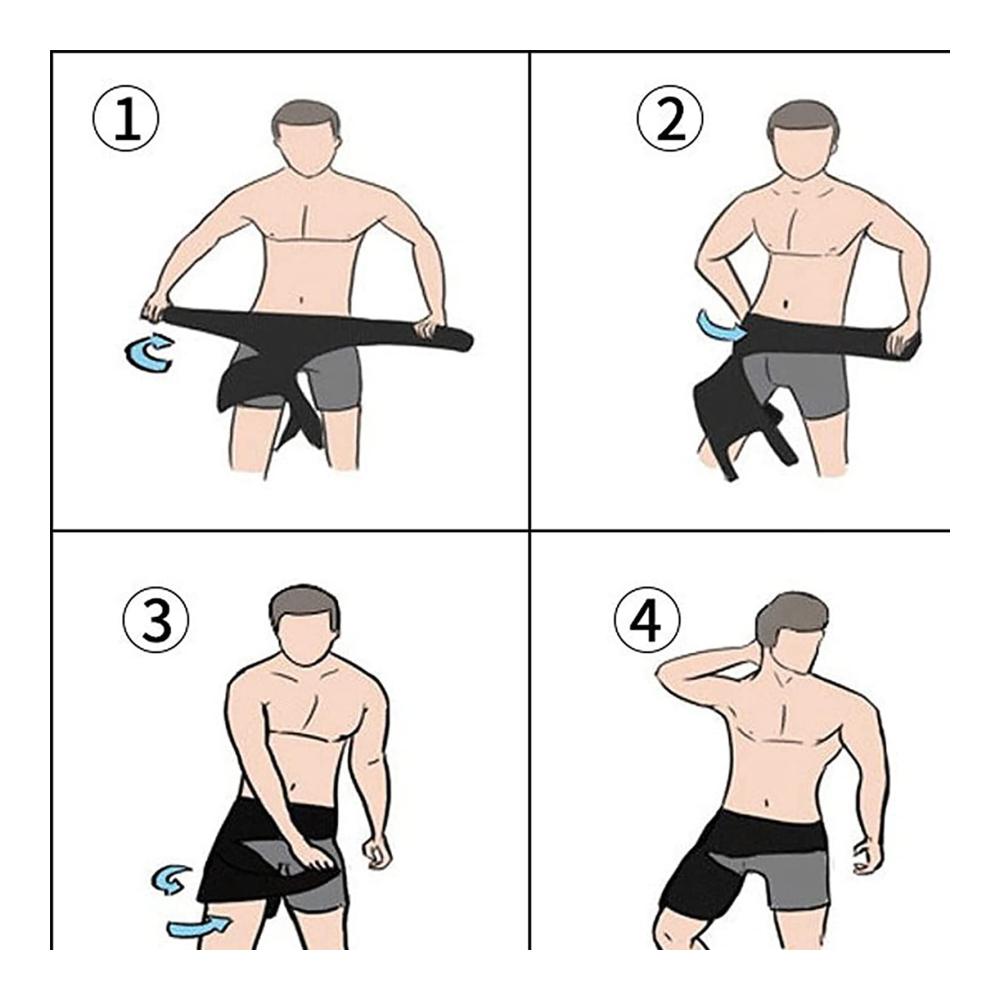 ①

②

③

④