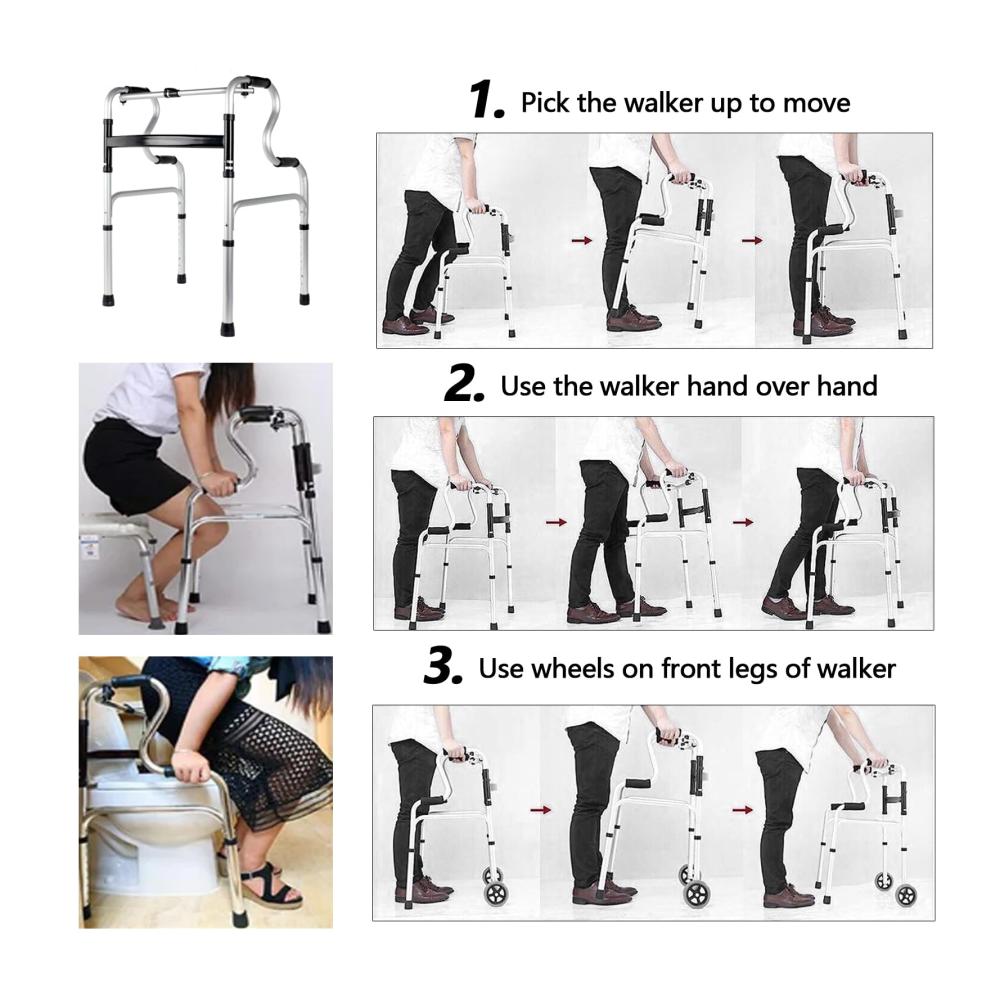 1. Pick the walker up to move

2. Use the walker hand over hand

3. Use wheels on front legs of walker