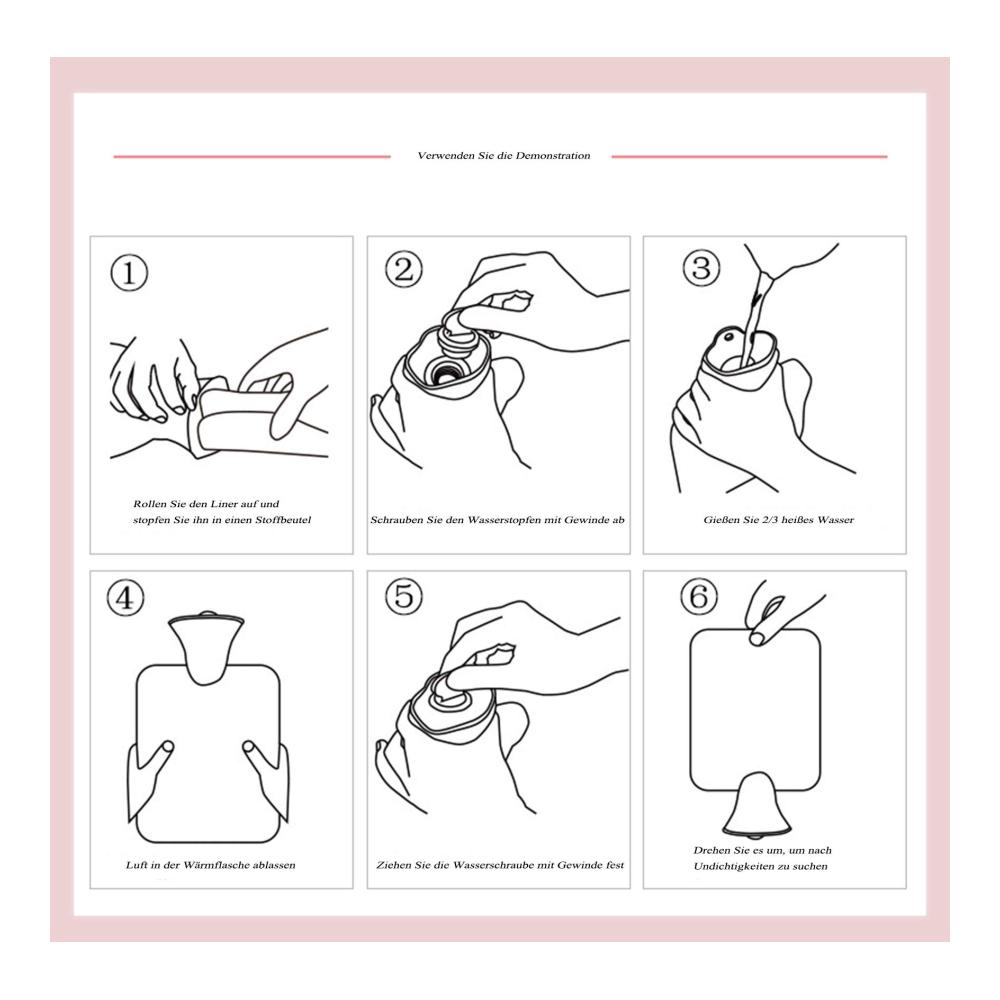 Verwenden Sie die Demonstration

①

Rollen Sie den Liner auf und stopfen Sie ihn in einen Stoffbeutel

②

Schrauben Sie den Wasserstopfen mit Gewinde ab

③

Gießen Sie 2/3 heißes Wasser

④

Luft in der Wärmflasche ablassen

⑤

Ziehen Sie die Wasserschraube mit Gewinde fest

⑥

Drehen Sie es um, um nach Undichtigkeiten zu suchen