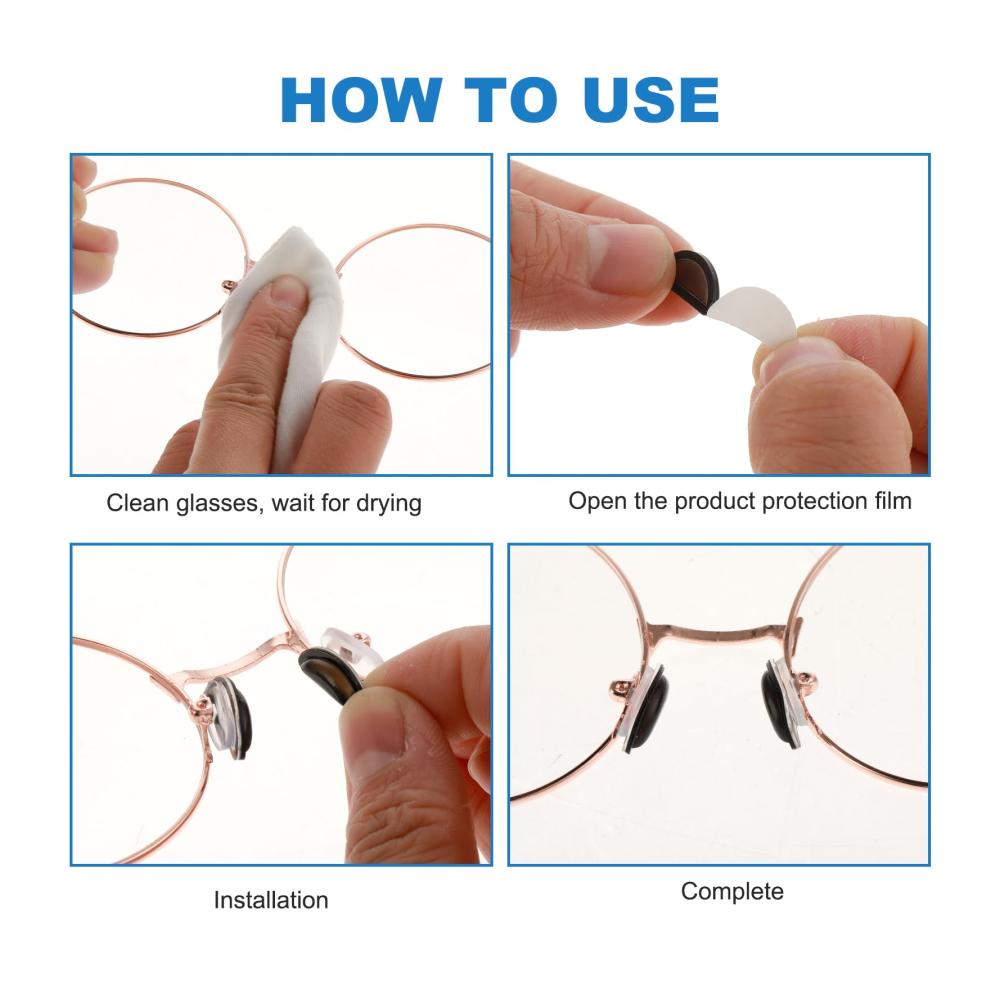 HOW TO USE

Clean glasses, wait for drying

Open the product protection film

Installation

Complete