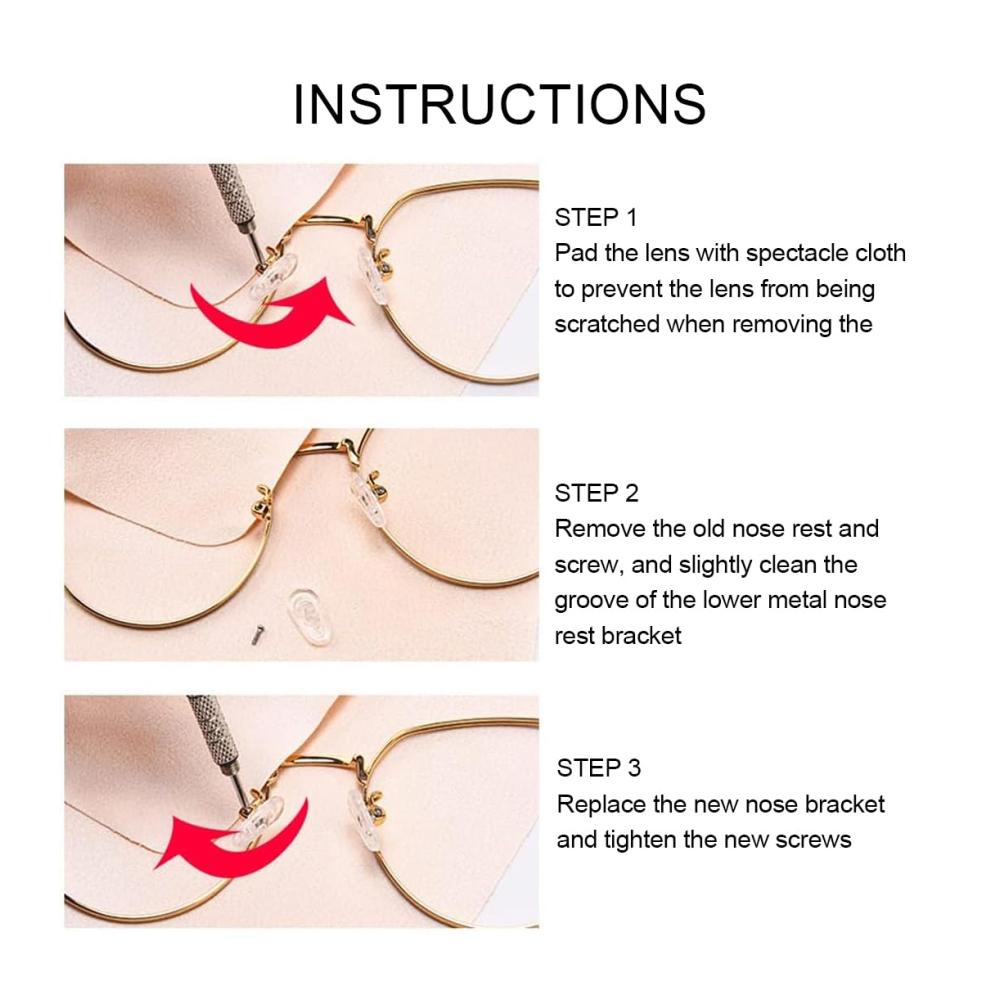 INSTRUCTIONS

STEP 1
Pad the lens with spectacle cloth to prevent the lens from being scratched when removing the

STEP 2
Remove the old nose rest and screw, and slightly clean the groove of the lower metal nose rest bracket

STEP 3
Replace the new nose bracket and tighten the new screws