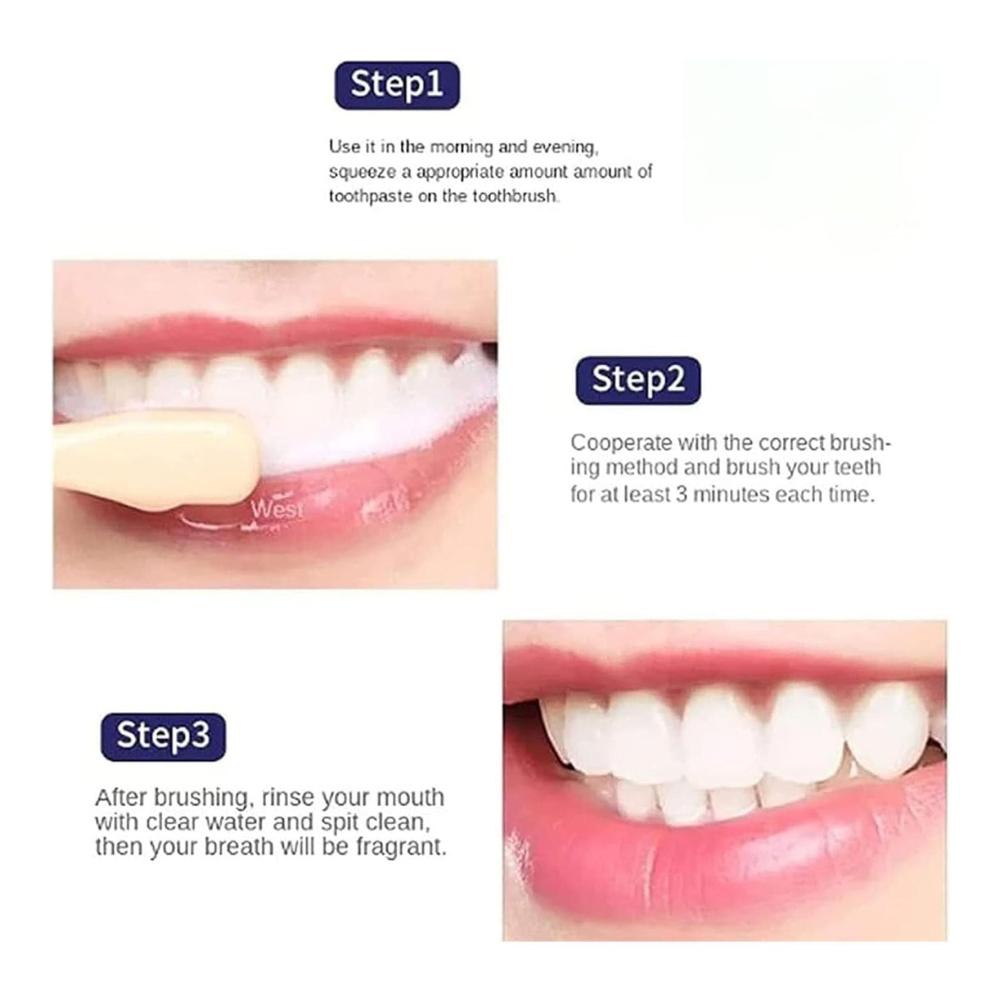 Step1

Use it in the morning and evening, squeeze a appropriate amount amount of toothpaste on the toothbrush.

West

Step2

Cooperate with the correct brushing method and brush your teeth for at least 3 minutes each time.

Step3

After brushing, rinse your mouth with clear water and spit clean, then your breath will be fragrant.