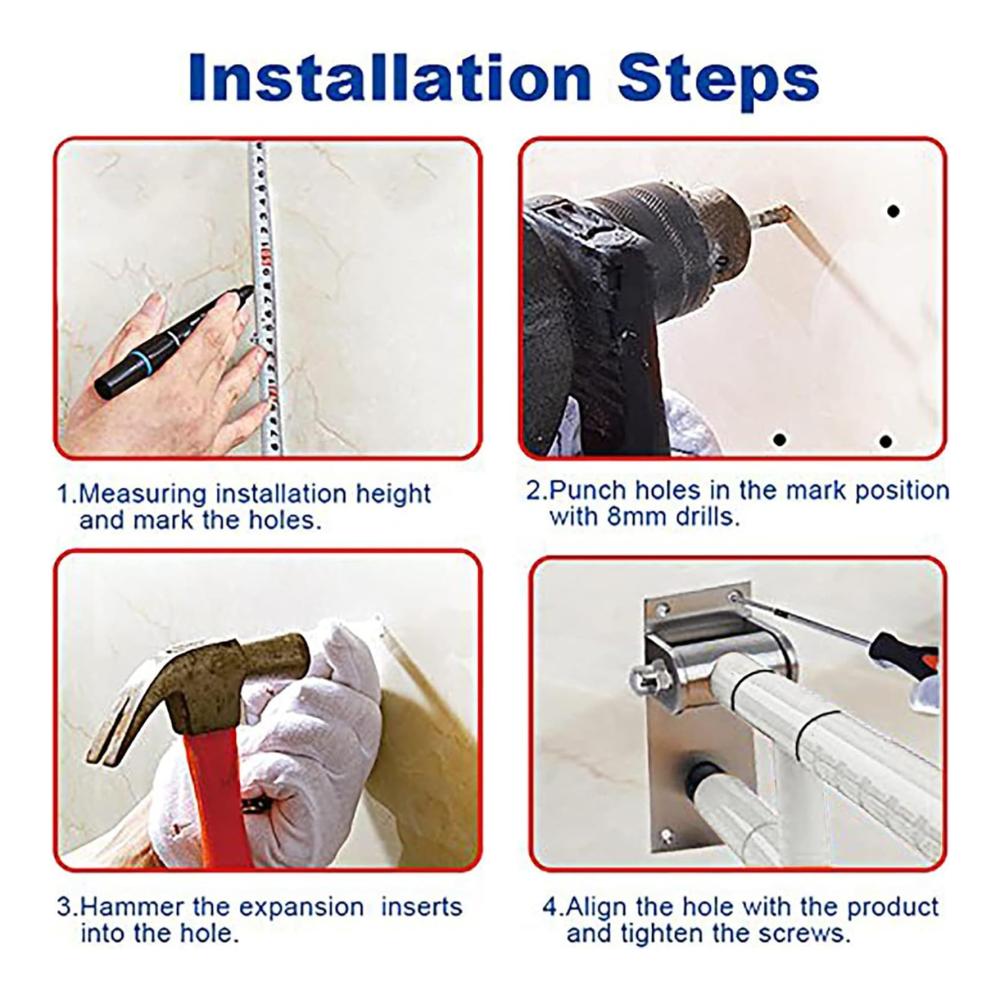 Installation Steps

1.Measuring installation height and mark the holes.

2.Punch holes in the mark position with 8mm drills.

3.Hammer the expansion inserts into the hole.

4.Align the hole with the product and tighten the screws.