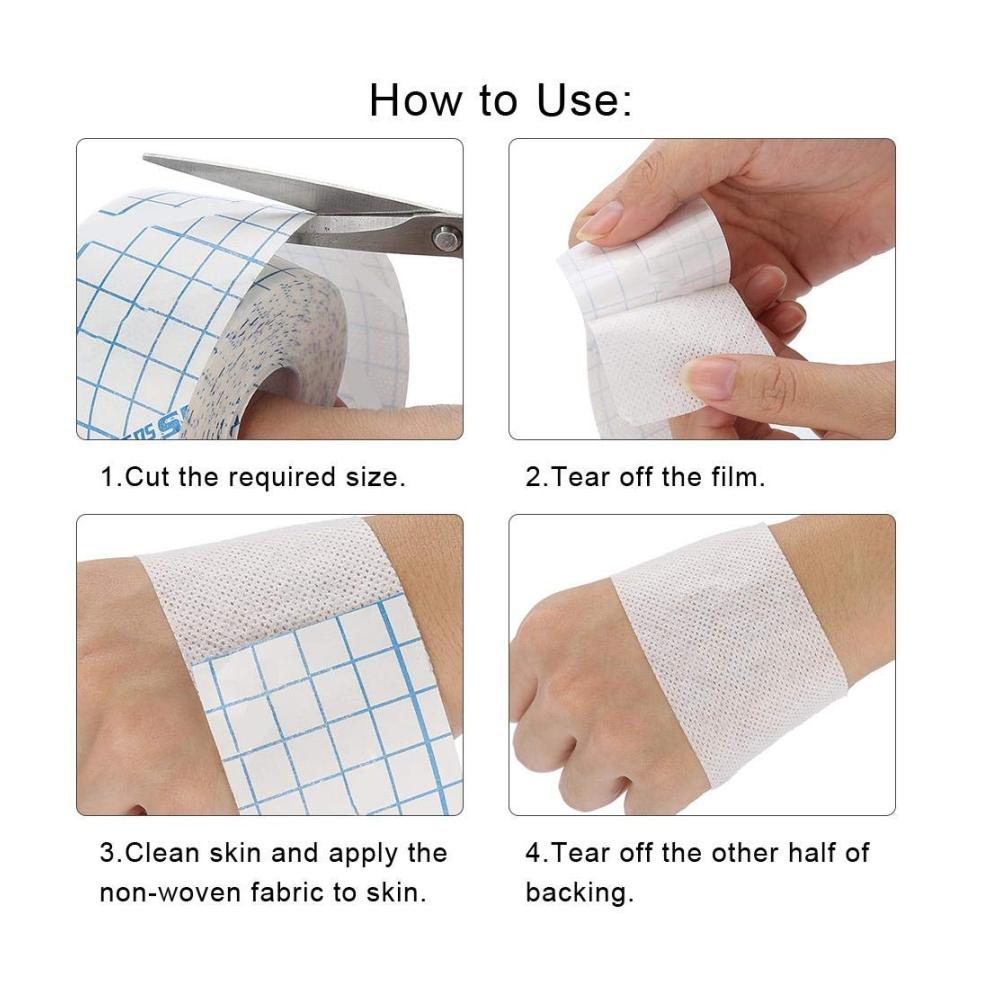 How to Use:

1.Cut the required size.

2.Tear off the film.

3.Clean skin and apply the non-woven fabric to skin.

4.Tear off the other half of backing.