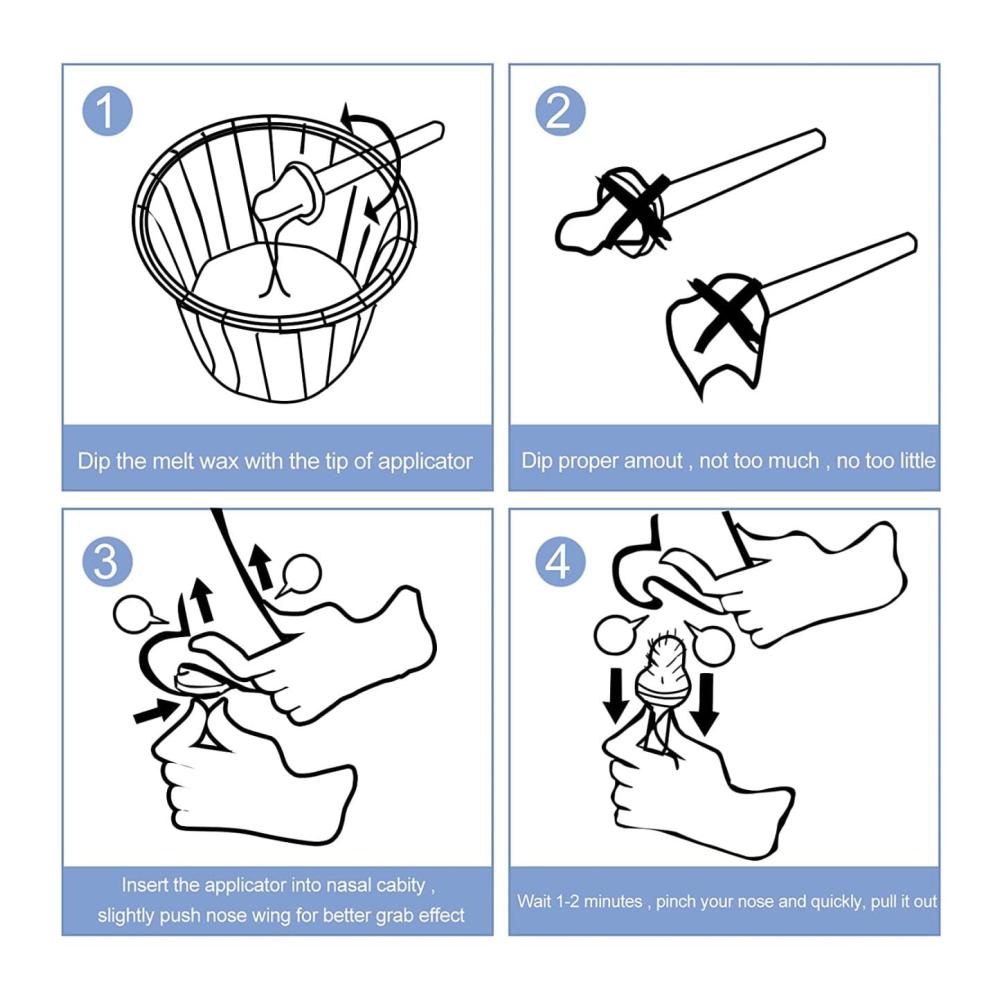 1

Dip the melt wax with the tip of applicator

2

Dip proper amout , not too much , no too little

3

Insert the applicator into nasal cabity , slightly push nose wing for better grab effect

4

Wait 1-2 minutes , pinch your nose and quickly, pull it out