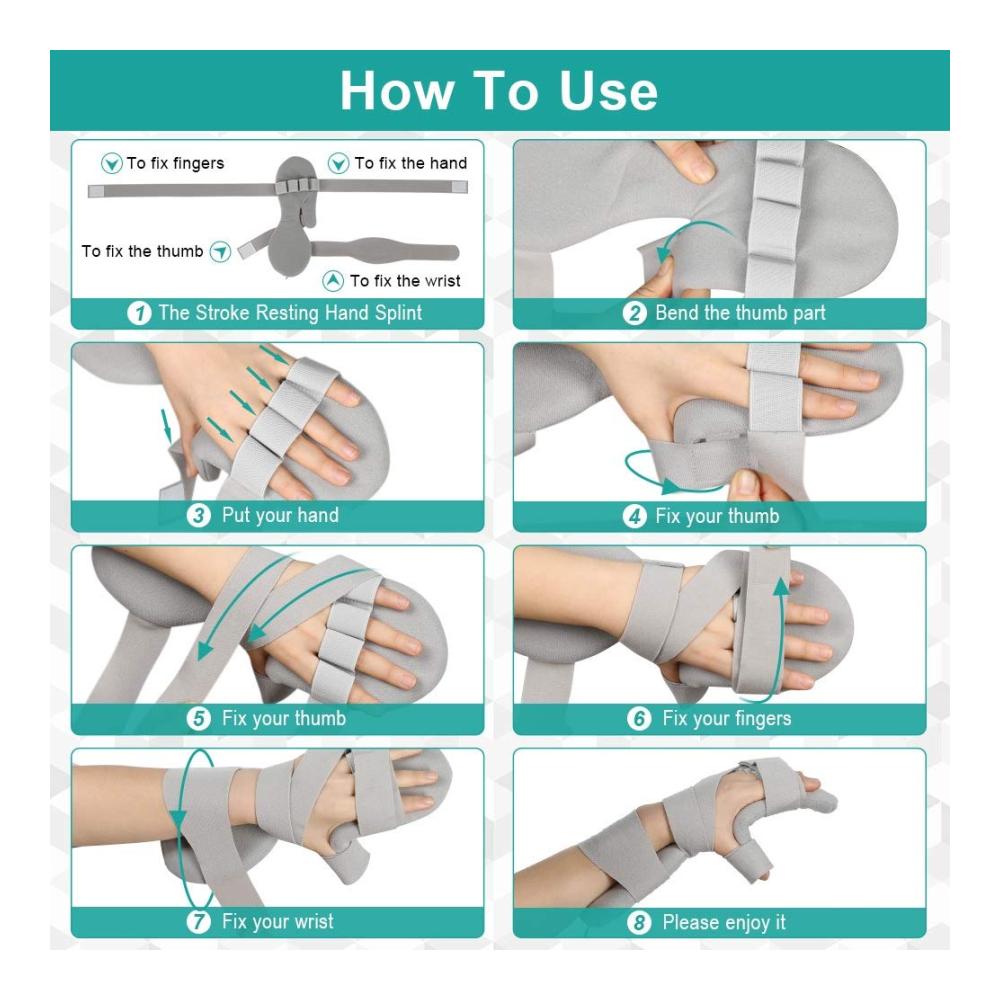 How To Use

To fix fingers

To fix the hand

To fix the thumb

To fix the wrist

1 The Stroke Resting Hand Splint

2 Bend the thumb part

3 Put your hand

4 Fix your thumb

5 Fix your thumb

6 Fix your fingers

7 Fix your wrist

8 Please enjoy it