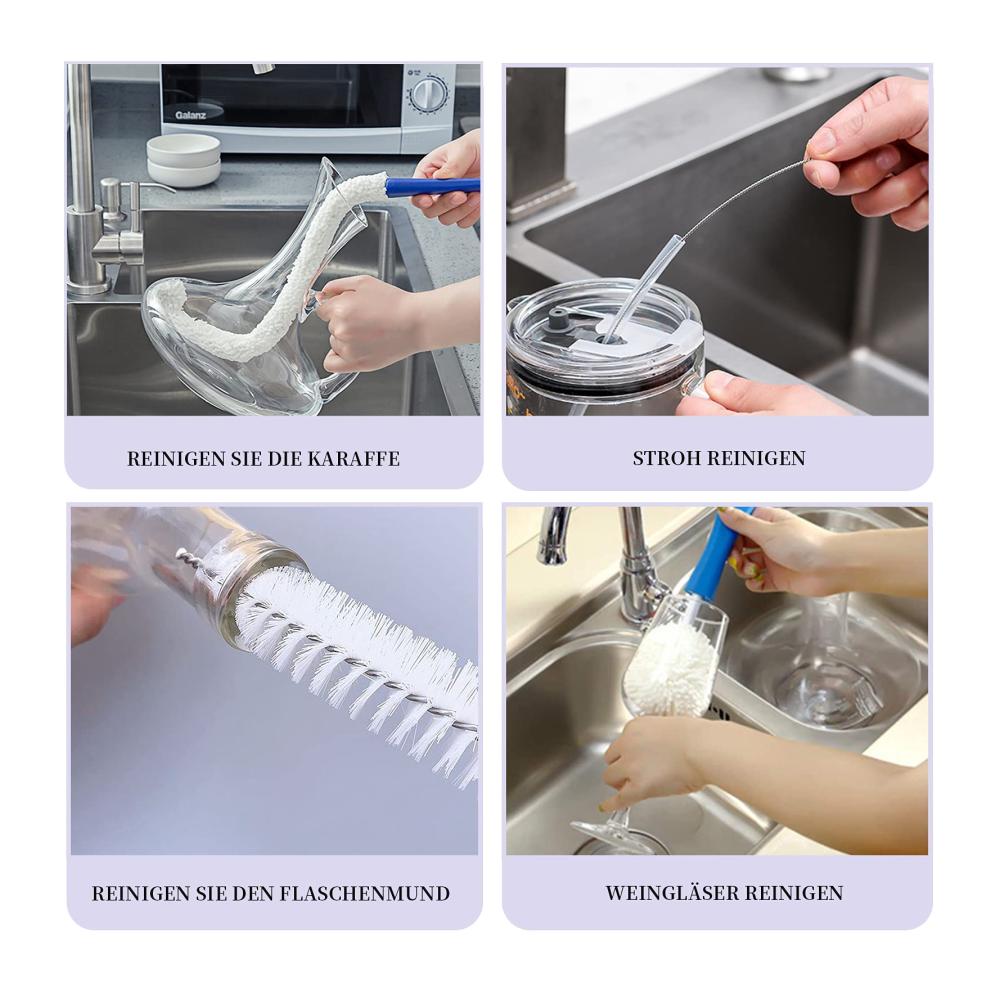 Galanz

REINIGEN SIE DIE KARAFFE

STROH REINIGEN

REINIGEN SIE DEN FLASCHENMUND

WEINGLÄSER REINIGEN