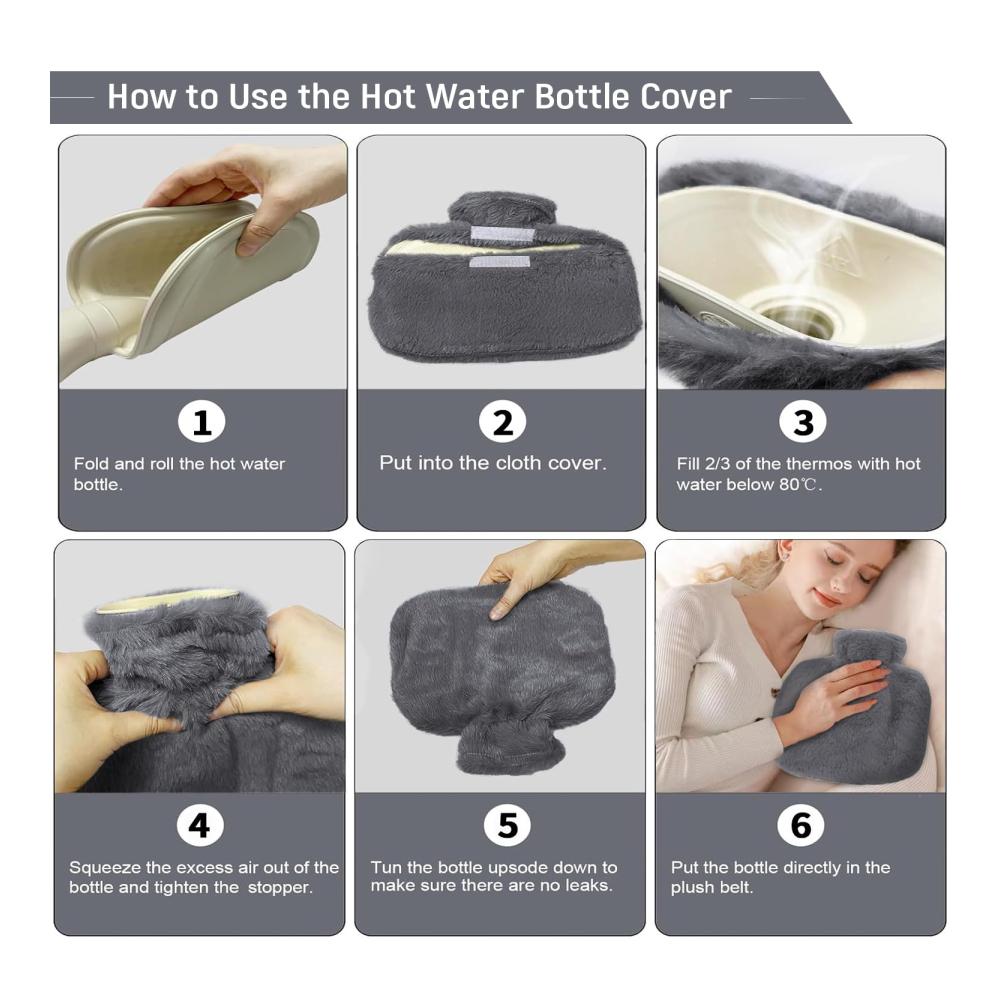 How to Use the Hot Water Bottle Cover

1
Fold and roll the hot water bottle.

2
Put into the cloth cover.

3
Fill 2/3 of the thermos with hot water below 80℃.

4
Squeeze the excess air out of the bottle and tighten the stopper.

5
Tun the bottle upsode down to make sure there are no leaks.

6
Put the bottle directly in the plush belt.