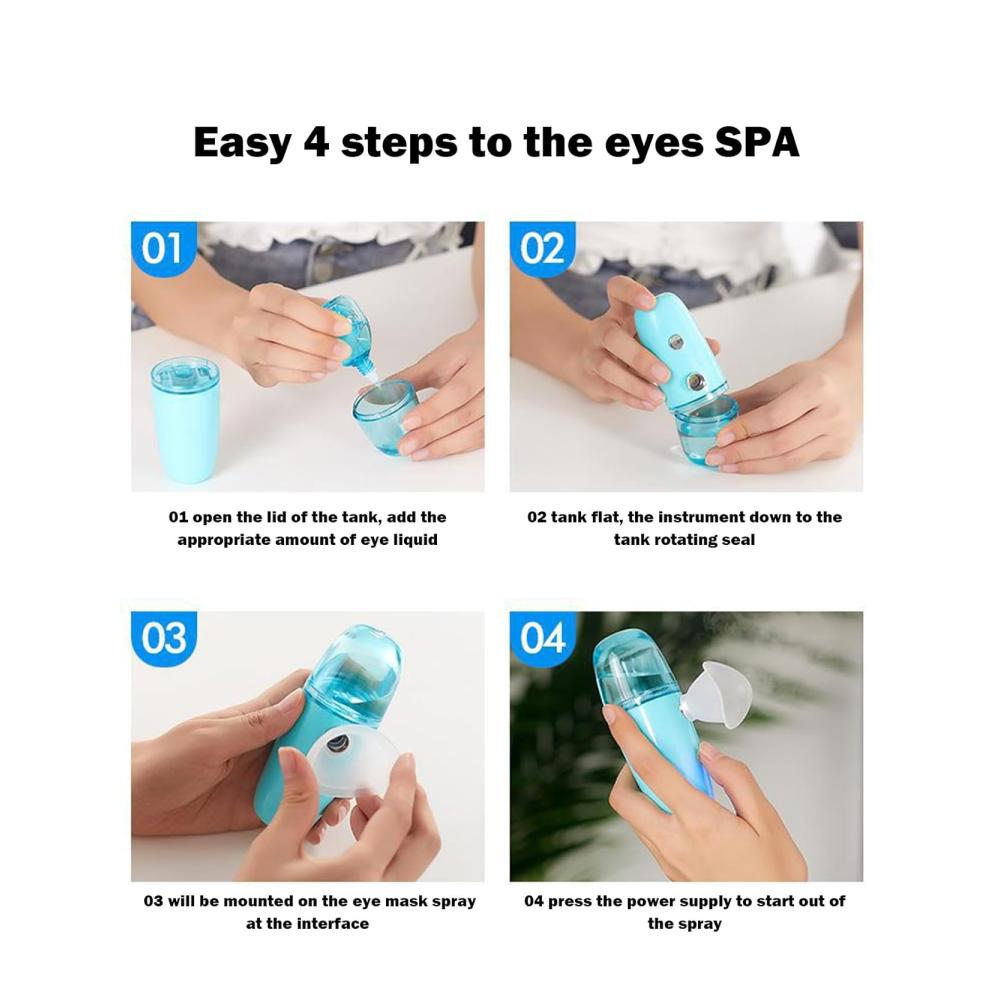 Easy 4 steps to the eyes SPA

01

01 open the lid of the tank, add the appropriate amount of eye liquid

02

02 tank flat, the instrument down to the tank rotating seal

03

03 will be mounted on the eye mask spray at the interface

04

04 press the power supply to start out of the spray