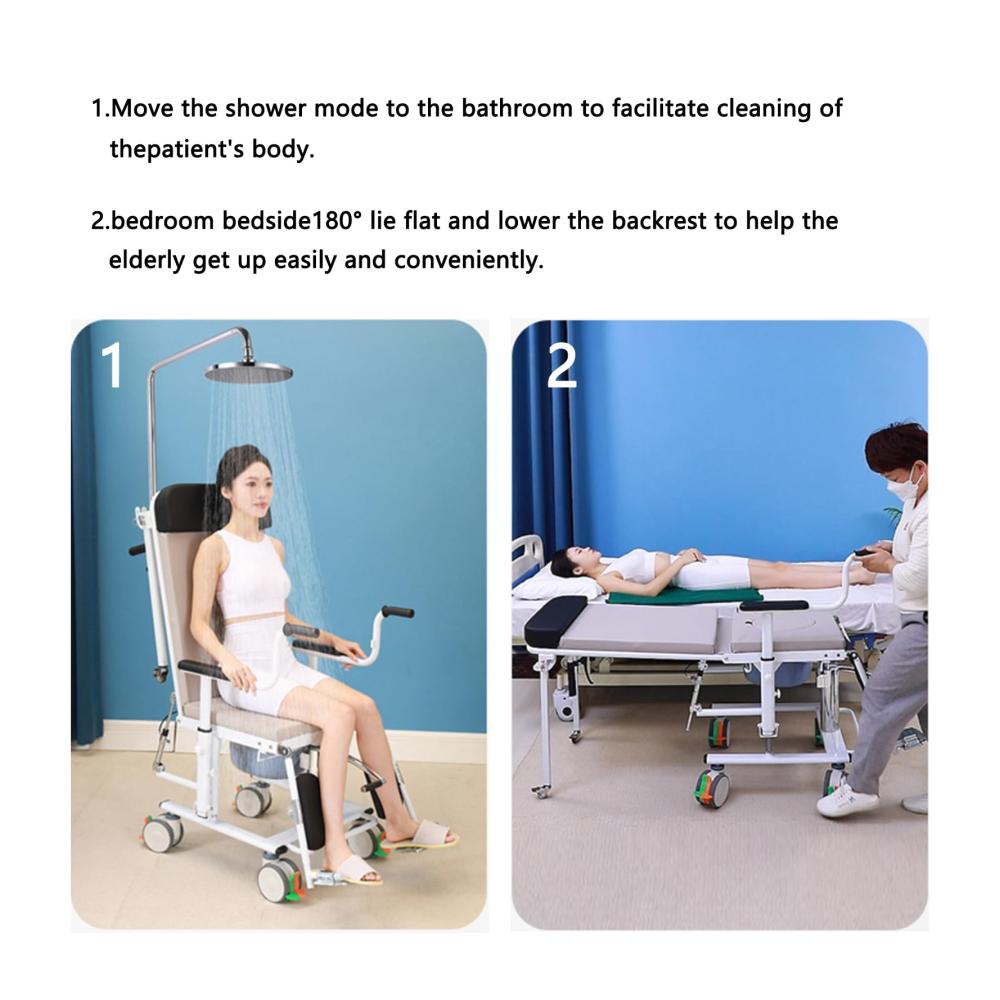 1.Move the shower mode to the bathroom to facilitate cleaning of thepatient's body.

2.bedroom bedside180° lie flat and lower the backrest to help the elderly get up easily and conveniently.

1

2