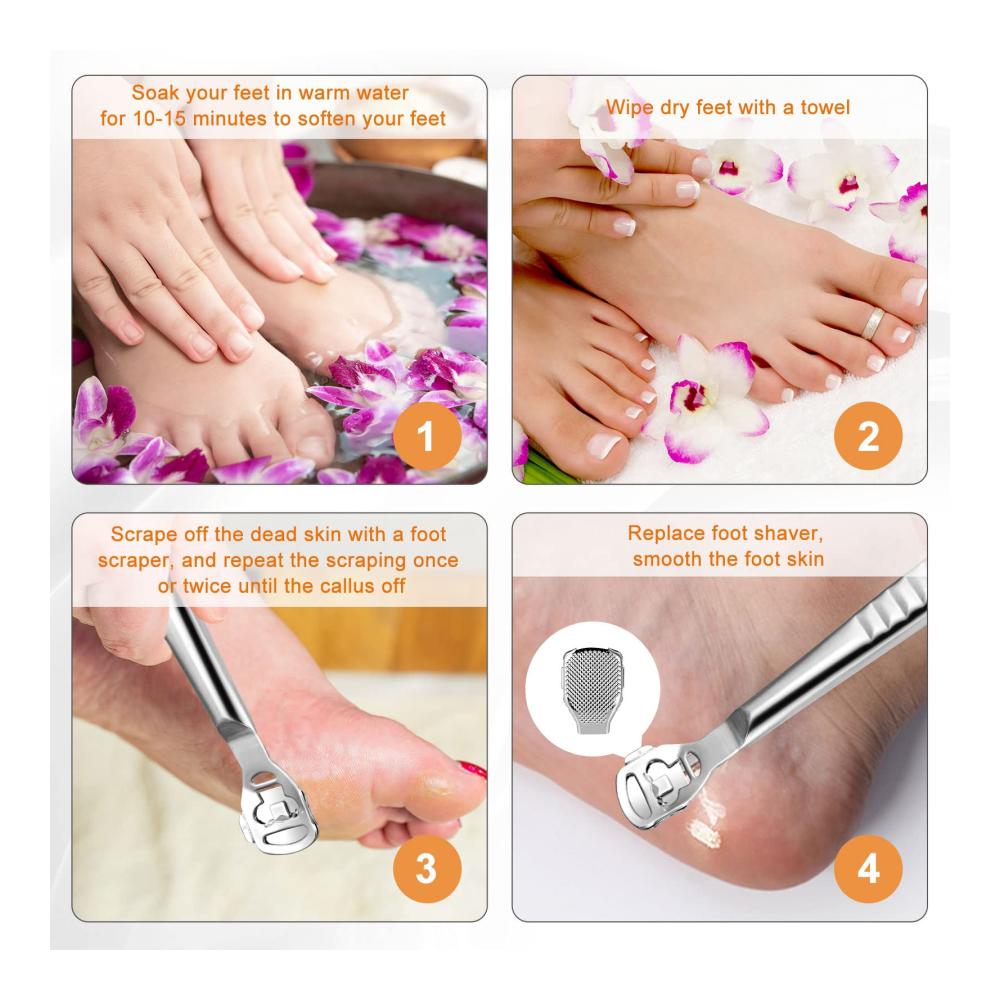 Soak your feet in warm water for 10-15 minutes to soften your feet

1

Wipe dry feet with a towel

2

Scrape off the dead skin with a foot scraper, and repeat the scraping once or twice until the callus off

3

Replace foot shaver, smooth the foot skin

4