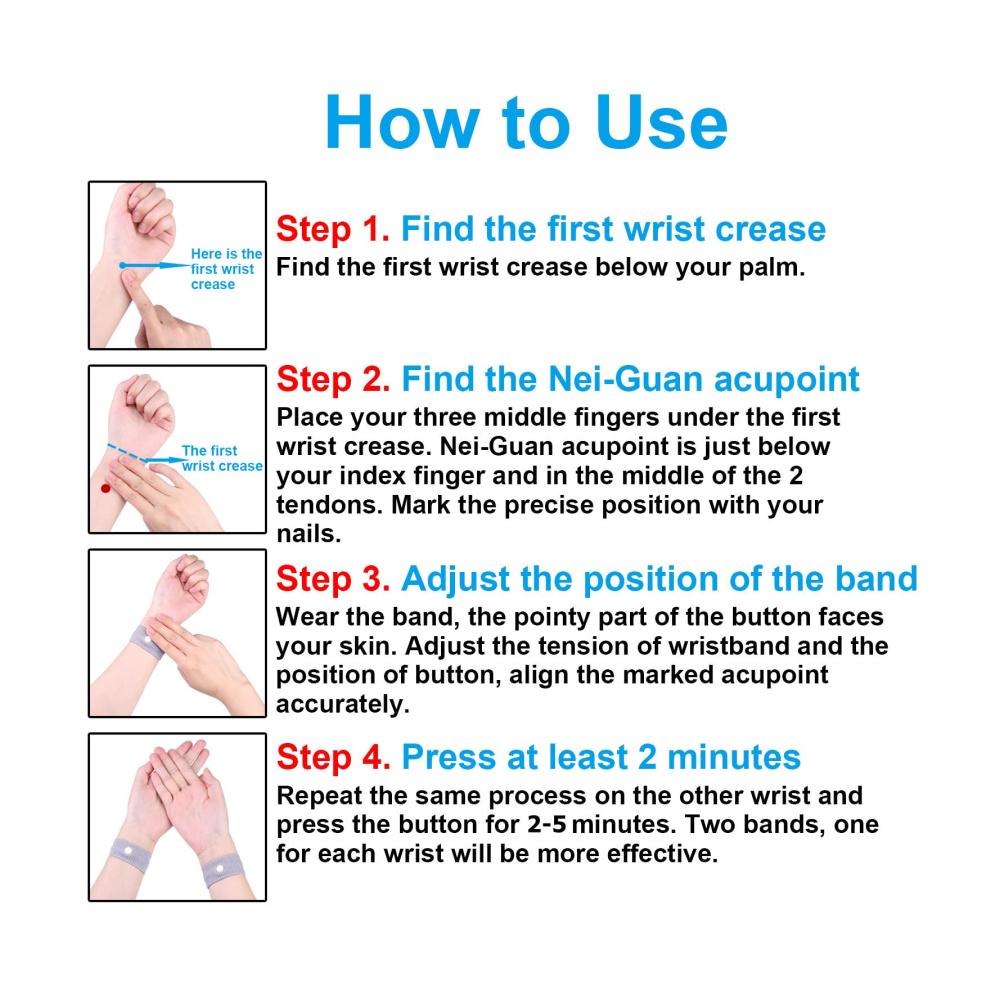 How to Use

Here is the first wrist crease

Step 1. Find the first wrist crease
Find the first wrist crease below your palm.

The first wrist crease

Step 2. Find the Nei-Guan acupoint
Place your three middle fingers under the first wrist crease. Nei-Guan acupoint is just below your index finger and in the middle of the 2 tendons. Mark the precise position with your nails.

Step 3. Adjust the position of the band
Wear the band, the pointy part of the button faces your skin. Adjust the tension of wristband and the position of button, align the marked acupoint accurately.

Step 4. Press at least 2 minutes
Repeat the same process on the other wrist and press the button for 2-5 minutes. Two bands, one for each wrist will be more effective.