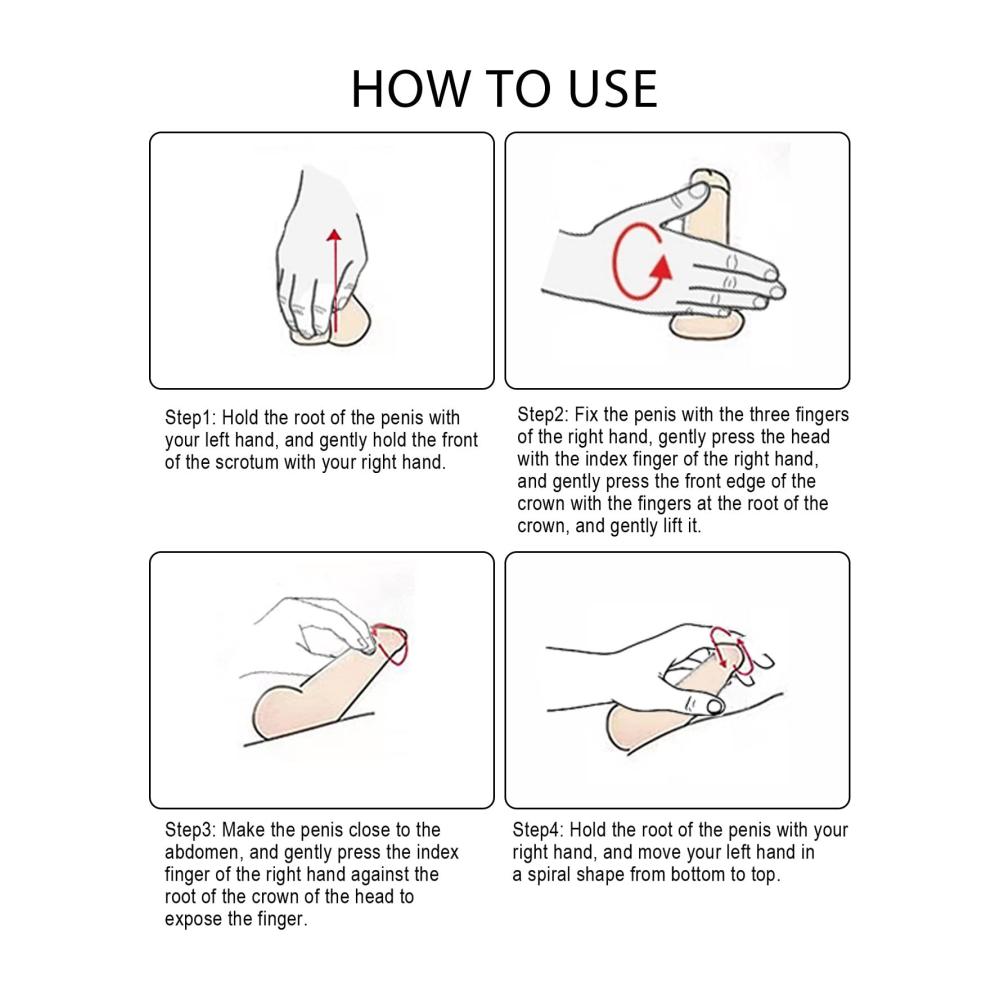 HOW TO USE

Step1: Hold the root of the penis with your left hand, and gently hold the front of the scrotum with your right hand.

Step2: Fix the penis with the three fingers of the right hand, gently press the head with the index finger of the right hand, and gently press the front edge of the crown with the fingers at the root of the crown, and gently lift it.

Step3: Make the penis close to the abdomen, and gently press the index finger of the right hand against the root of the crown of the head to expose the finger.

Step4: Hold the root of the penis with your right hand, and move your left hand in a spiral shape from bottom to top.