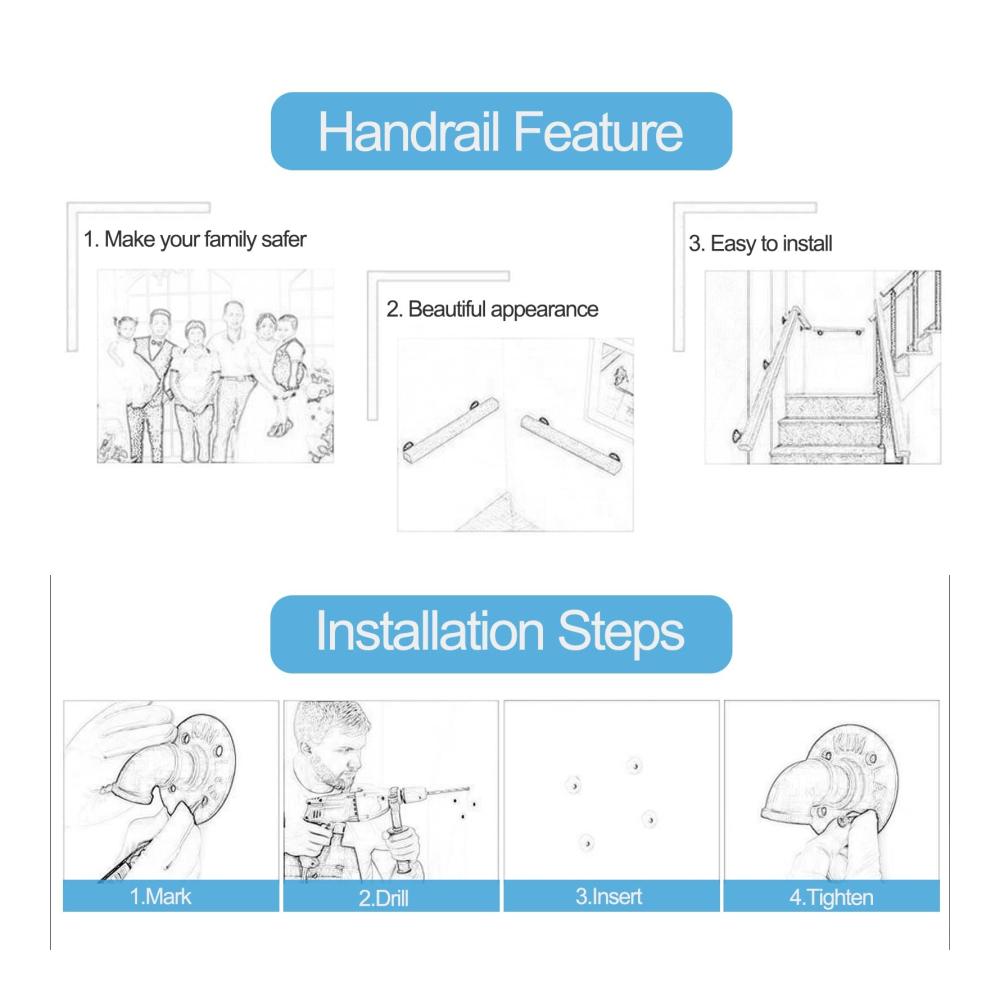 Handrail Feature

1. Make your family safer

2. Beautiful appearance

3. Easy to install

Installation Steps

1.Mark

2.Drill

3.Insert

4.Tighten