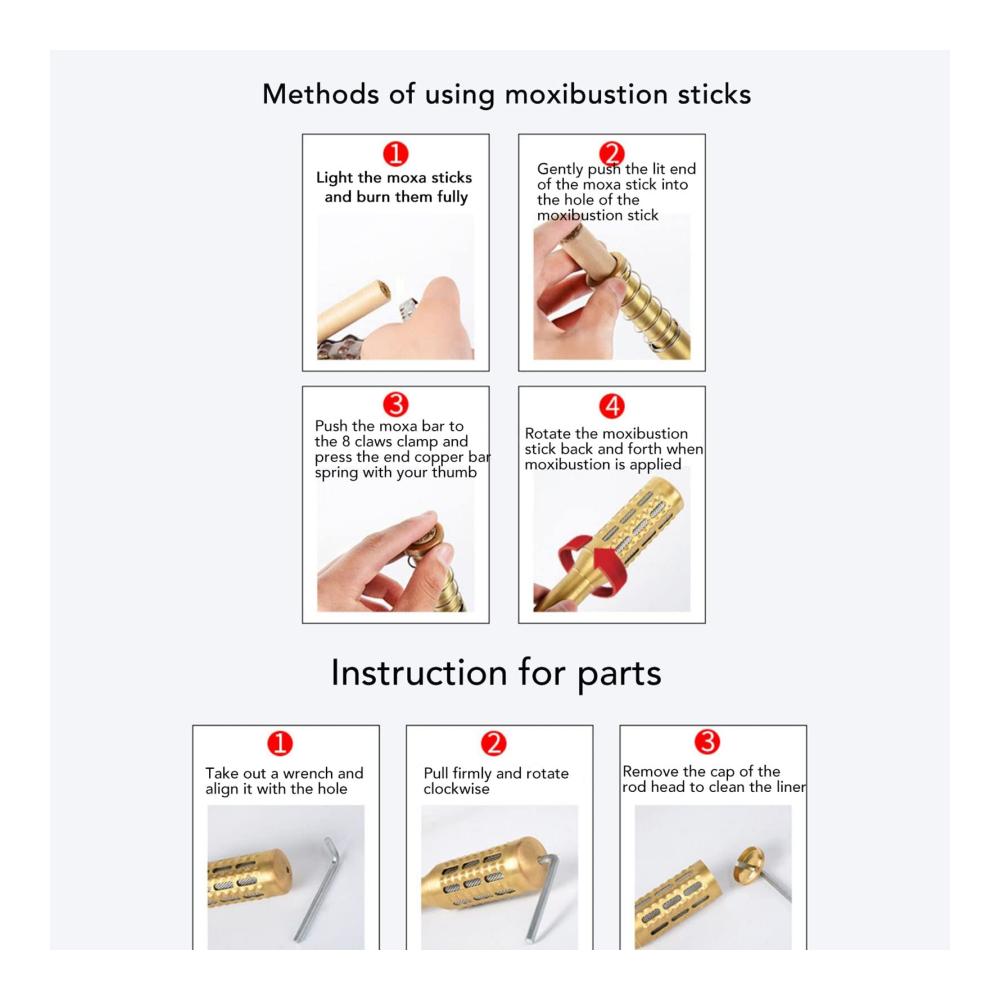 Methods of using moxibustion sticks

1
Light the moxa sticks and burn them fully

2
Gently push the lit end of the moxa stick into the hole of the moxibustion stick

3
Push the moxa bar to the 8 claws clamp and press the end copper bar spring with your thumb

4
Rotate the moxibustion stick back and forth when moxibustion is applied

Instruction for parts

1
Take out a wrench and align it with the hole

2
Pull firmly and rotate clockwise

3
Remove the cap of the rod head to clean the liner