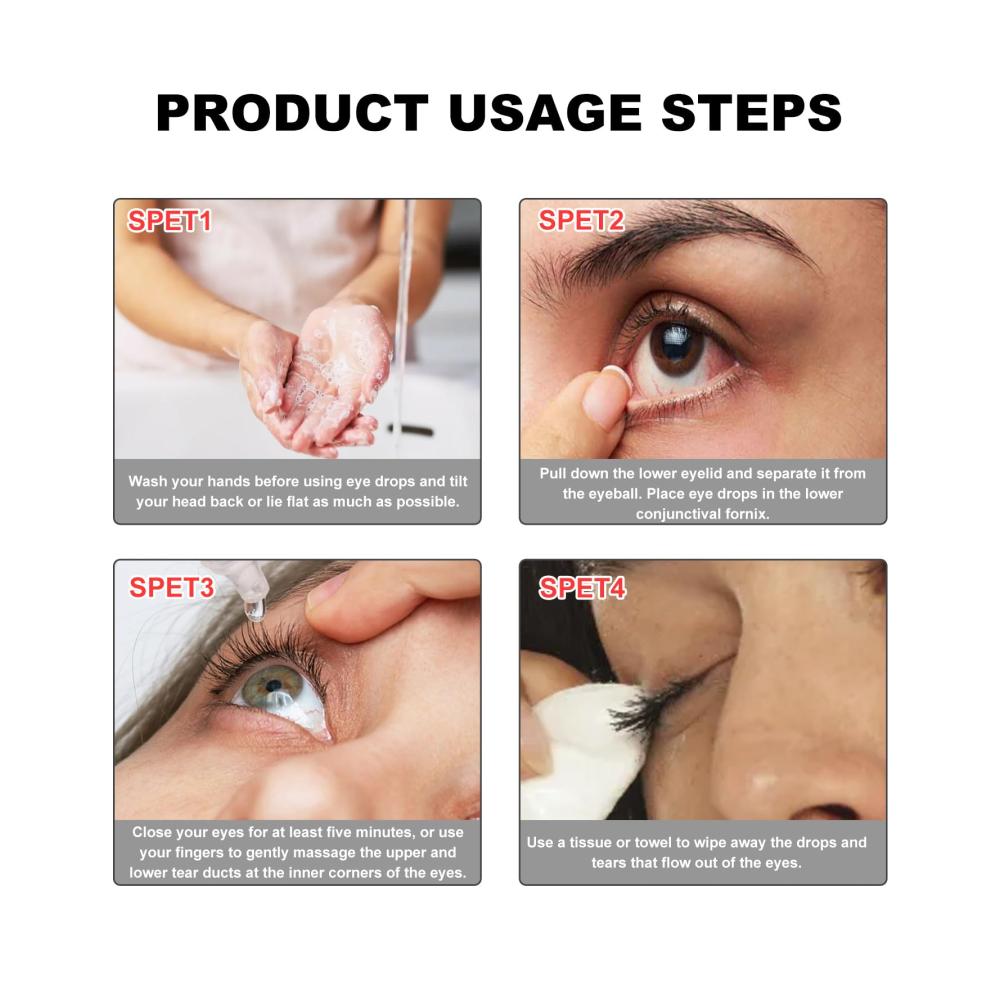 PRODUCT USAGE STEPS

SPET1

Wash your hands before using eye drops and tilt your head back or lie flat as much as possible.

SPET2

Pull down the lower eyelid and separate it from the eyeball. Place eye drops in the lower conjunctival fornix.

SPET3

Close your eyes for at least five minutes, or use your fingers to gently massage the upper and lower tear ducts at the inner corners of the eyes.

SPET4

Use a tissue or towel to wipe away the drops and tears that flow out of the eyes.