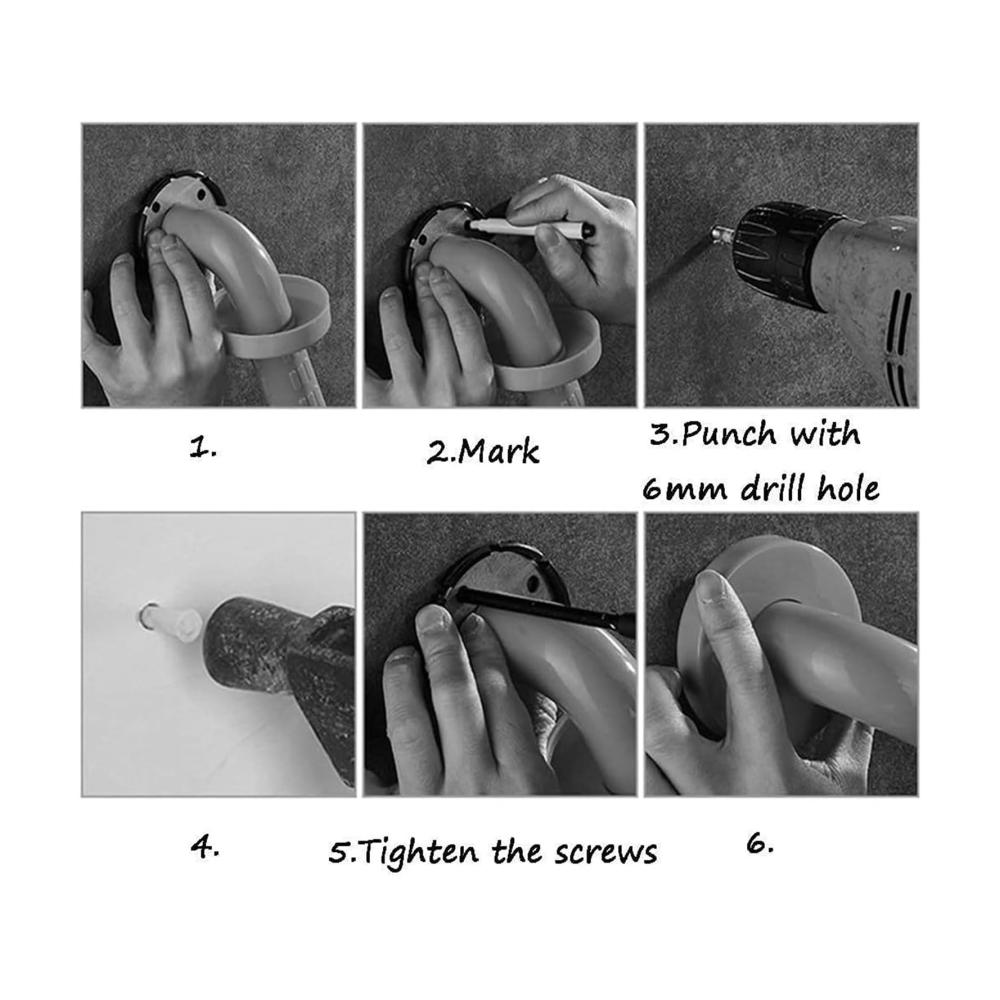 1.

2.Mark

3.Punch with 6mm drill hole

4.

5.Tighten the screws

6.