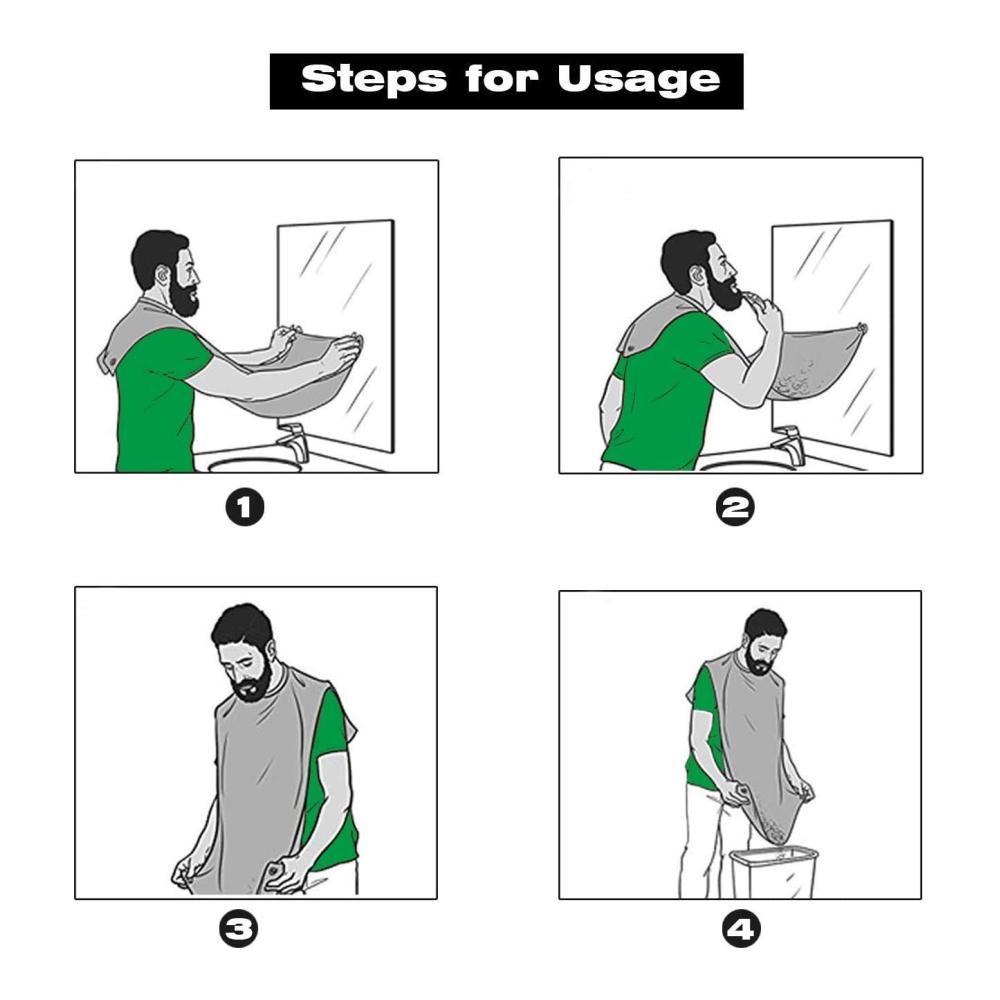 Steps for Usage

1

2

3

4