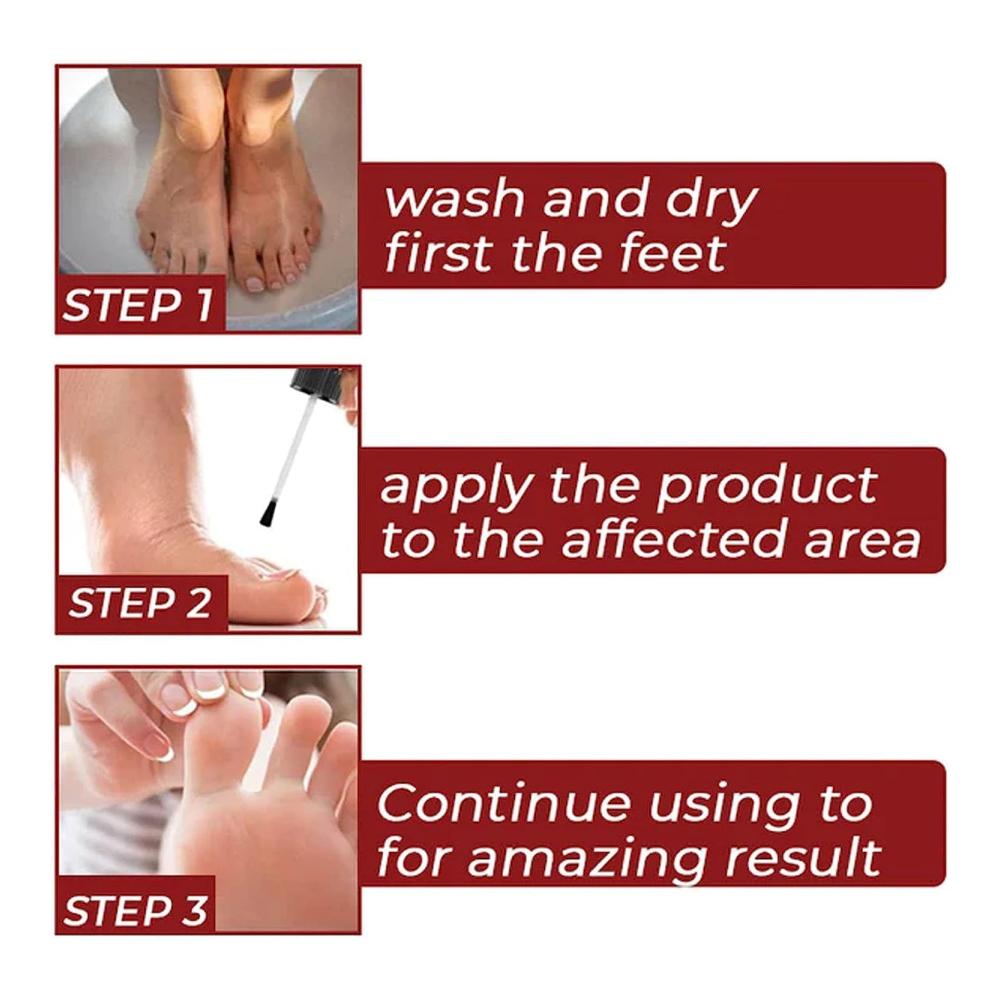 STEP 1

wash and dry first the feet

STEP 2

apply the product to the affected area

STEP 3

Continue using to for amazing result