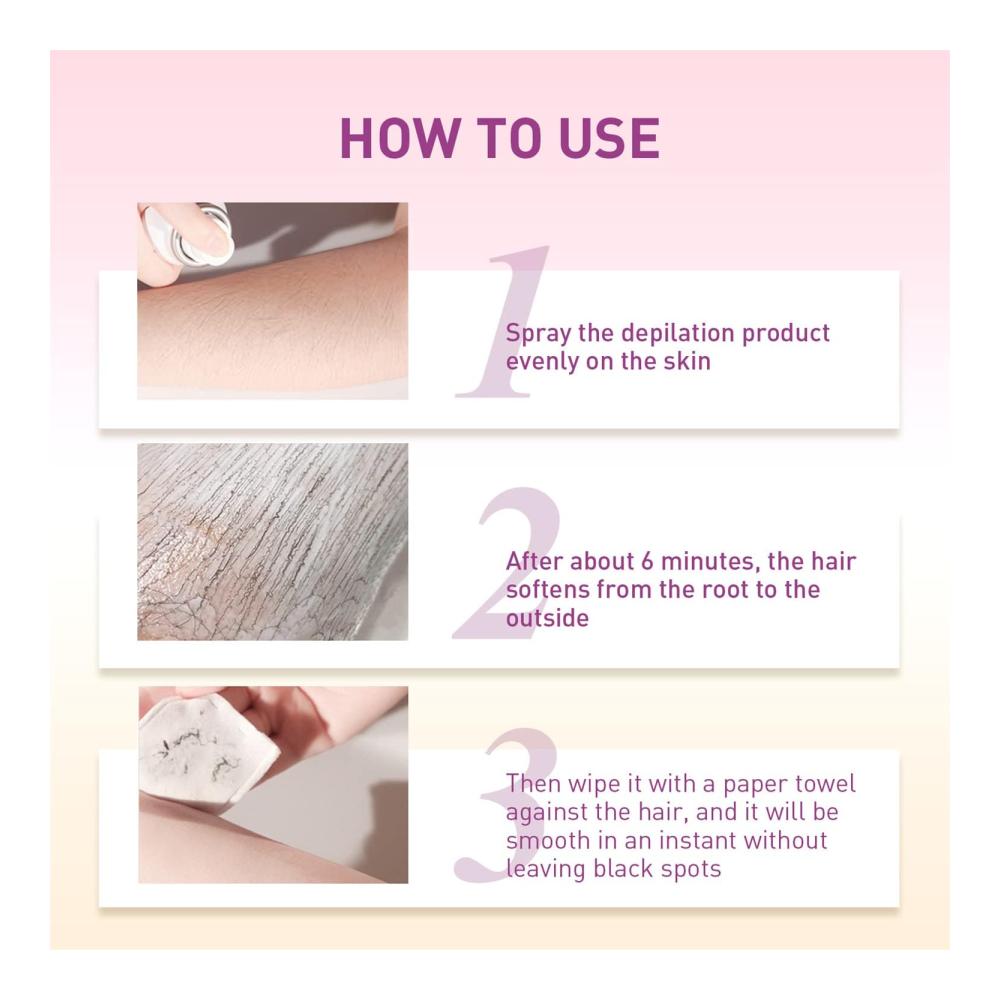 HOW TO USE

1

Spray the depilation product evenly on the skin

2

After about 6 minutes, the hair softens from the root to the outside

3

Then wipe it with a paper towel against the hair, and it will be smooth in an instant without leaving black spots