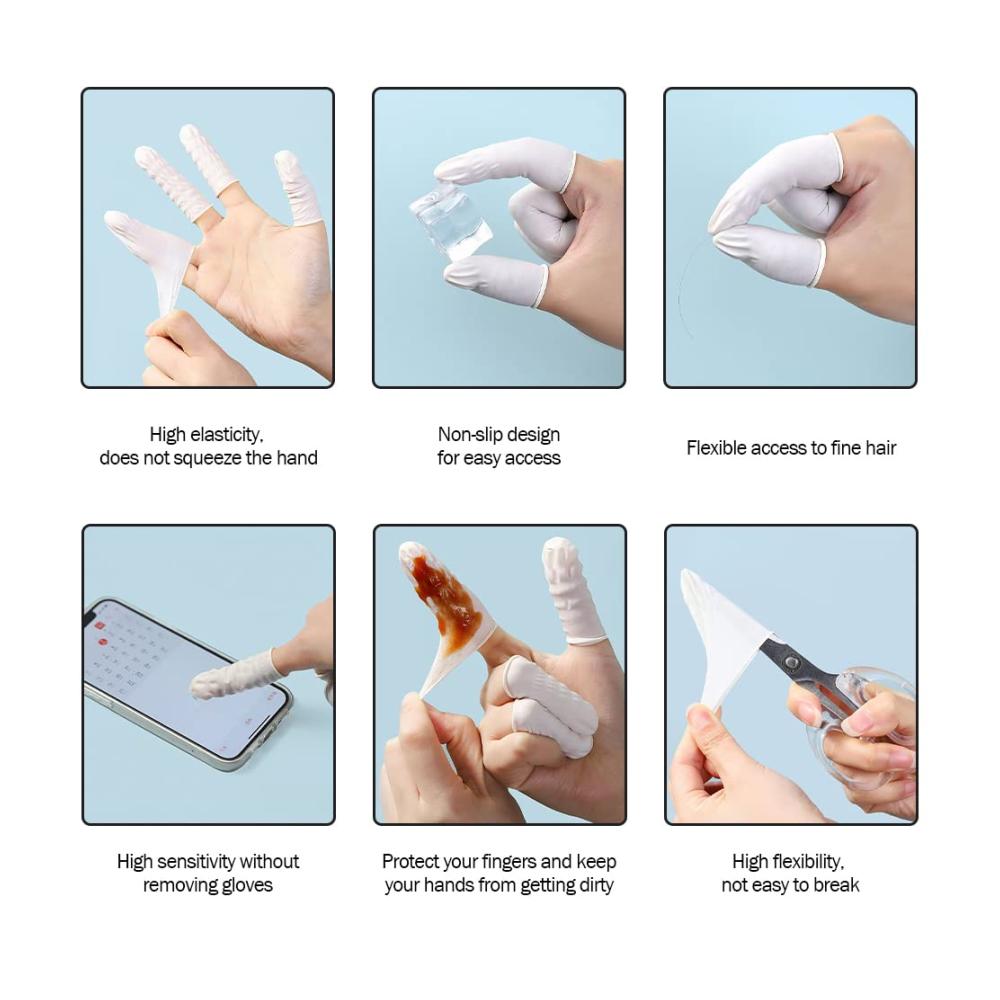 High elasticity,
does not squeeze the hand

Non-slip design
for easy access

Flexible access to fine hair

High sensitivity without
removing gloves

Protect your fingers and keep
your hands from getting dirty

High flexibility,
not easy to break