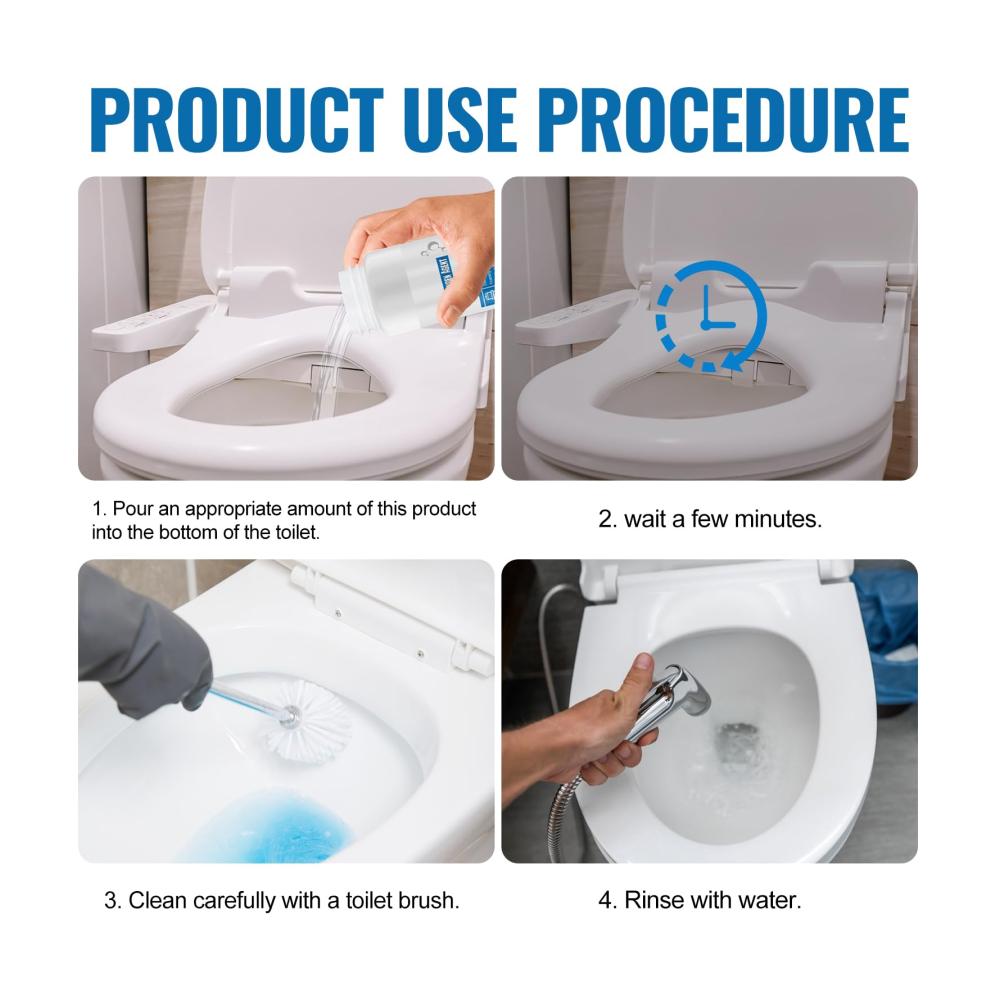 PRODUCT USE PROCEDURE

1. Pour an appropriate amount of this product into the bottom of the toilet.

2. wait a few minutes.

3. Clean carefully with a toilet brush.

4. Rinse with water.