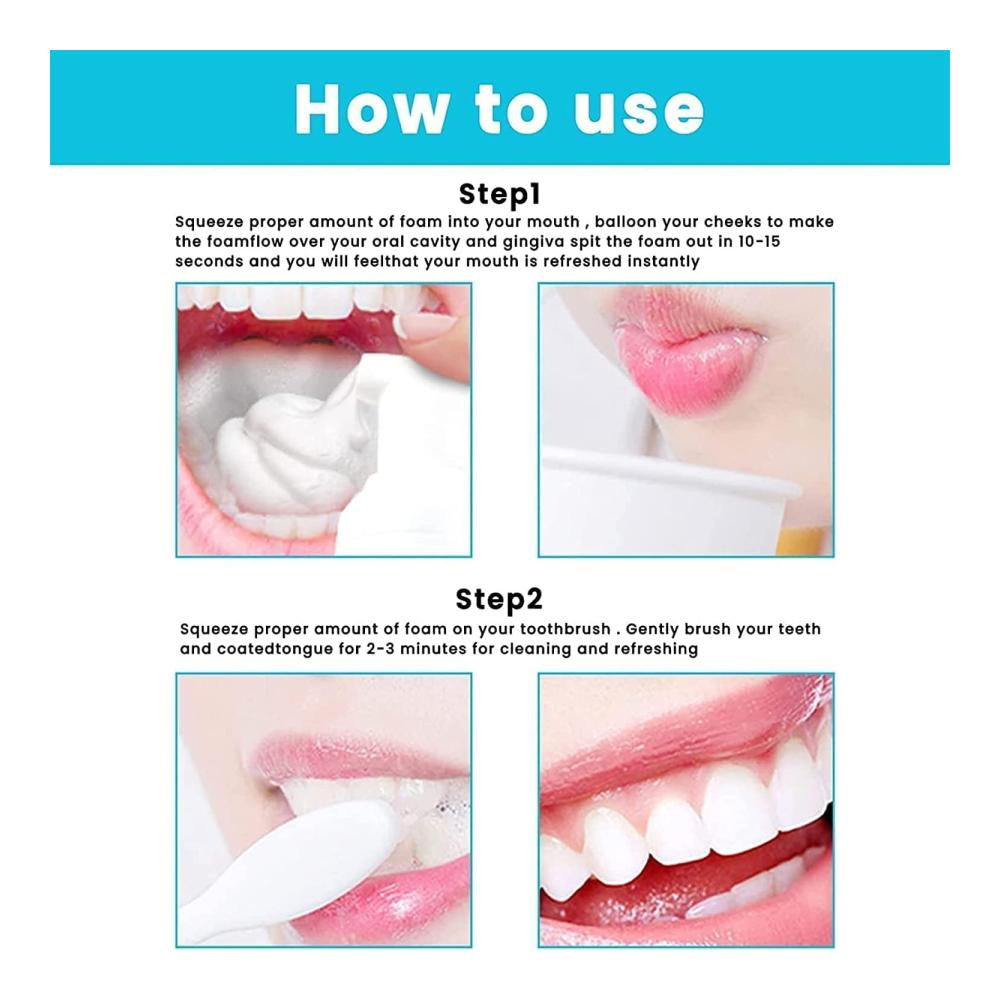 How to use

Step1

Squeeze proper amount of foam into your mouth , balloon your cheeks to make the foamflow over your oral cavity and gingiva spit the foam out in 10-15 seconds and you will feelthat your mouth is refreshed instantly

Step2

Squeeze proper amount of foam on your toothbrush . Gently brush your teeth and coatedtongue for 2-3 minutes for cleaning and refreshing