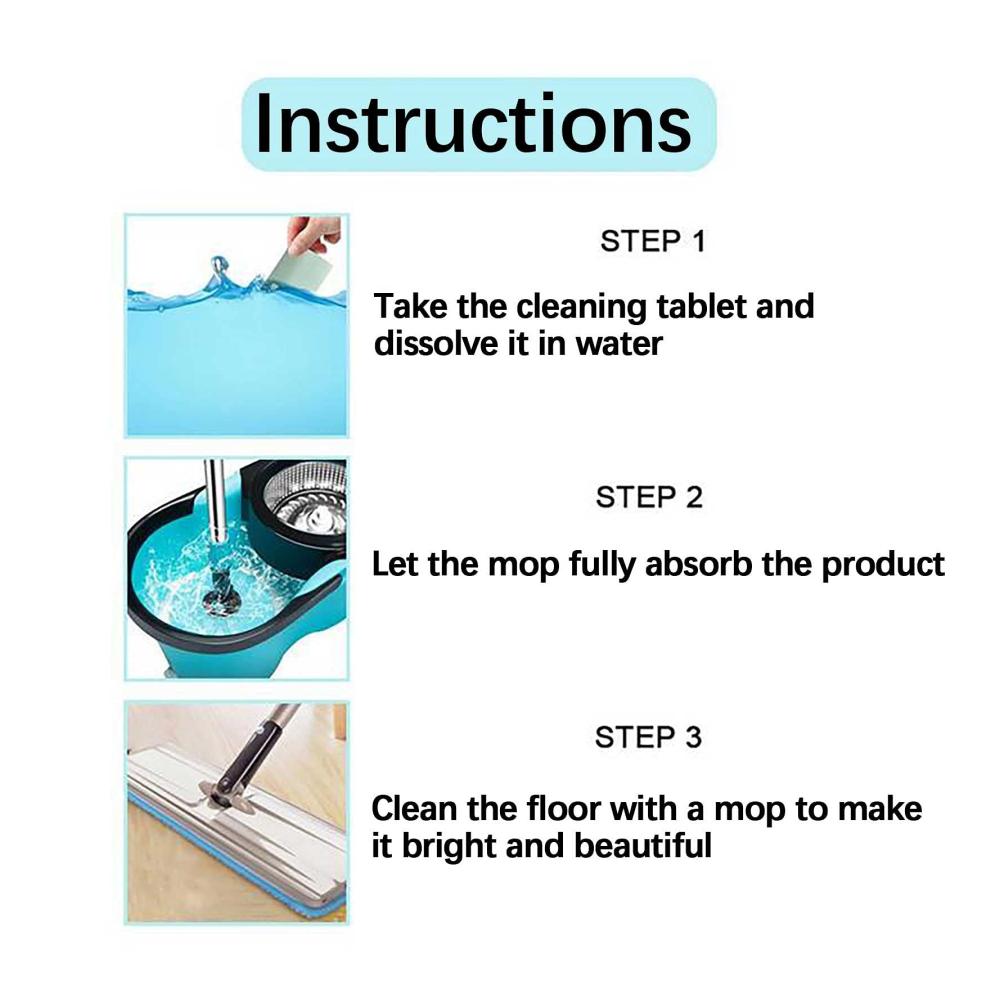 Instructions

STEP 1

Take the cleaning tablet and dissolve it in water

STEP 2

Let the mop fully absorb the product

STEP 3

Clean the floor with a mop to make it bright and beautiful