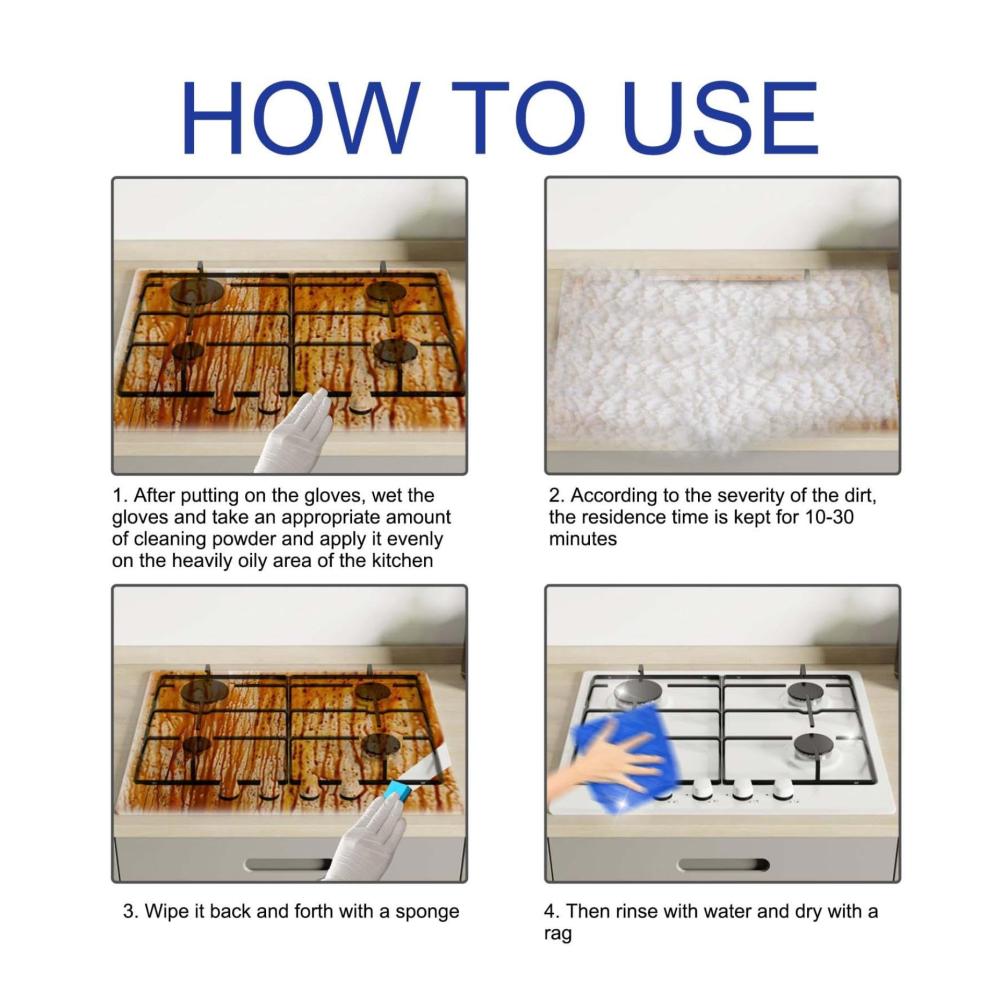 HOW TO USE

1. After putting on the gloves, wet the gloves and take an appropriate amount of cleaning powder and apply it evenly on the heavily oily area of the kitchen

2. According to the severity of the dirt, the residence time is kept for 10-30 minutes

3. Wipe it back and forth with a sponge

4. Then rinse with water and dry with a rag