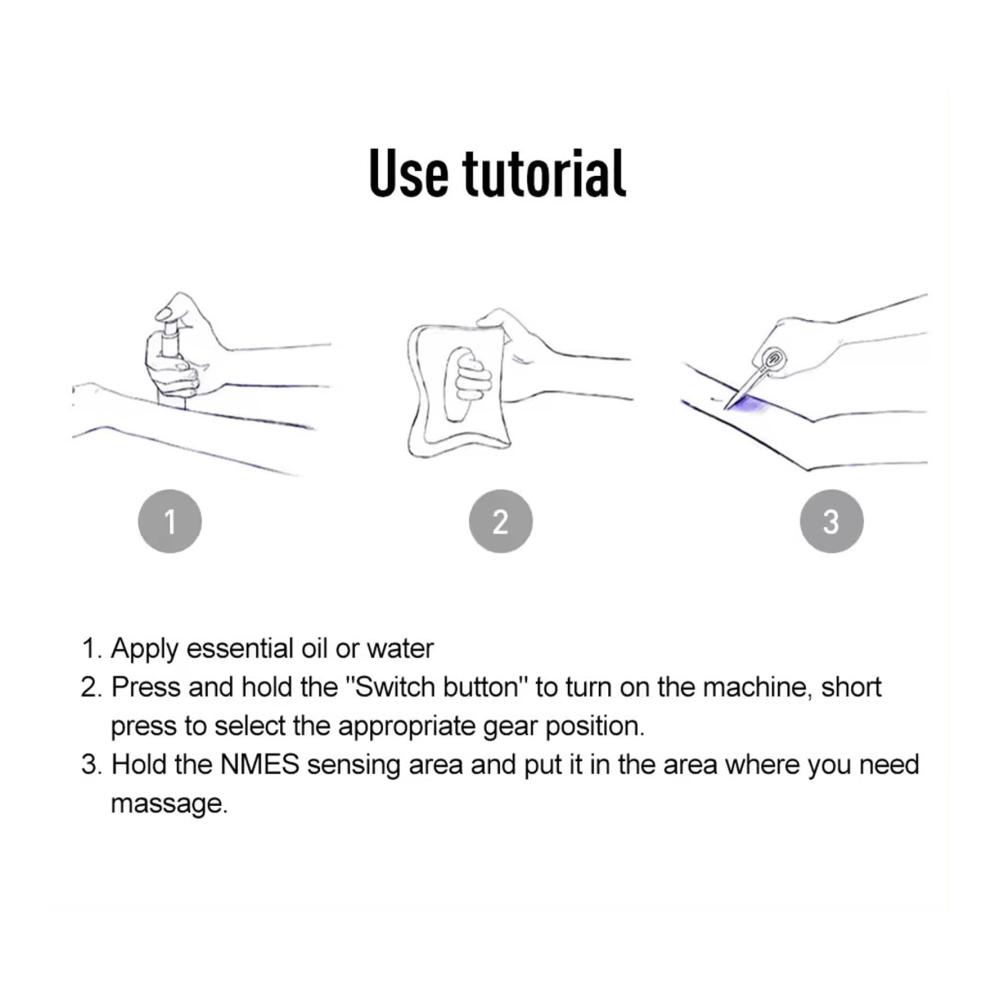 Use tutorial

1

2

3

1. Apply essential oil or water
2. Press and hold the "Switch button" to turn on the machine, short press to select the appropriate gear position.
3. Hold the NMES sensing area and put it in the area where you need massage.