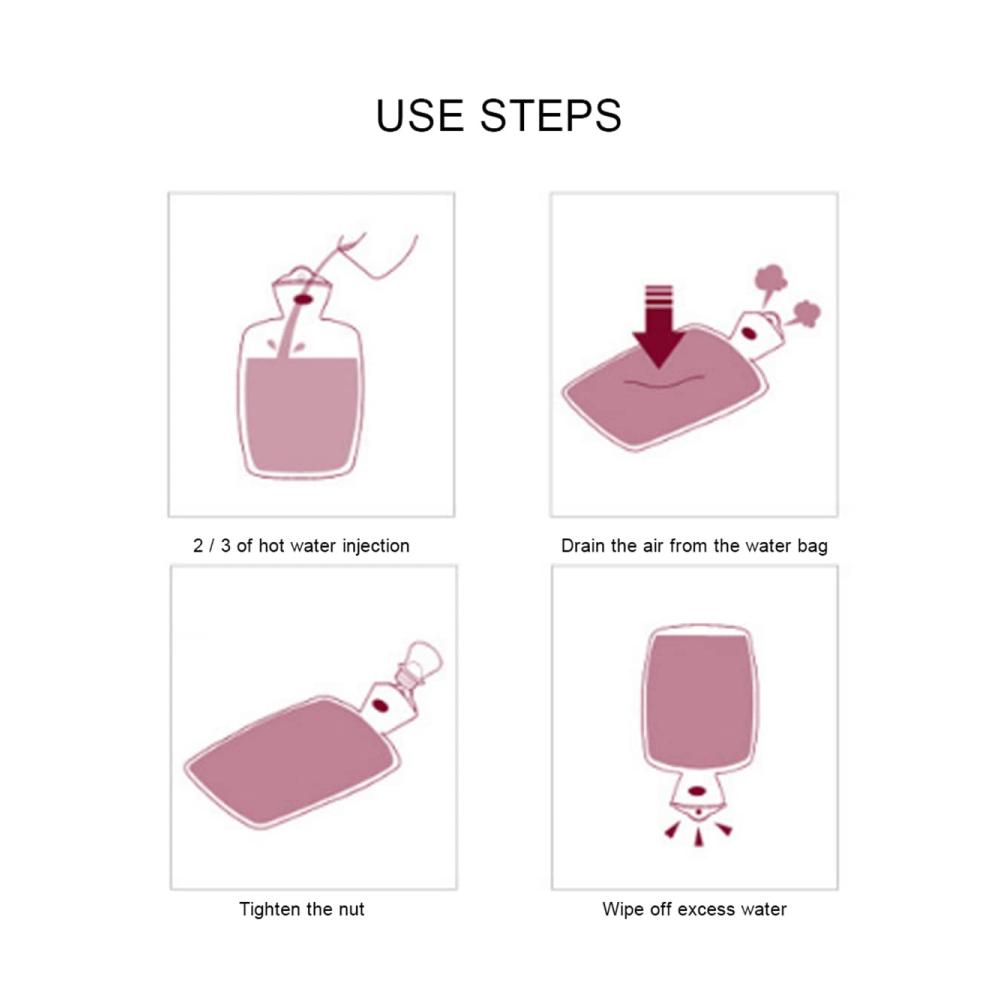 USE STEPS

2 / 3 of hot water injection

Drain the air from the water bag

Tighten the nut

Wipe off excess water