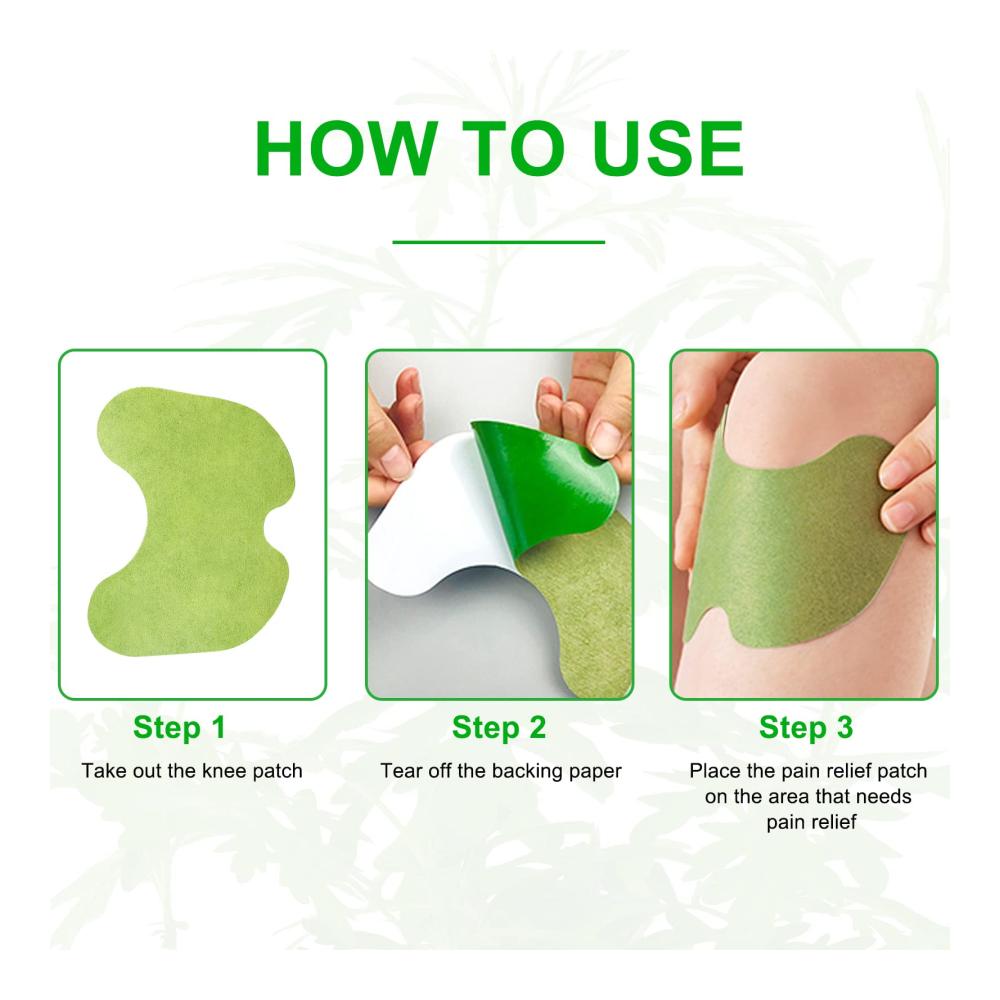 HOW TO USE

Step 1

Take out the knee patch

Step 2

Tear off the backing paper

Step 3

Place the pain relief patch on the area that needs pain relief