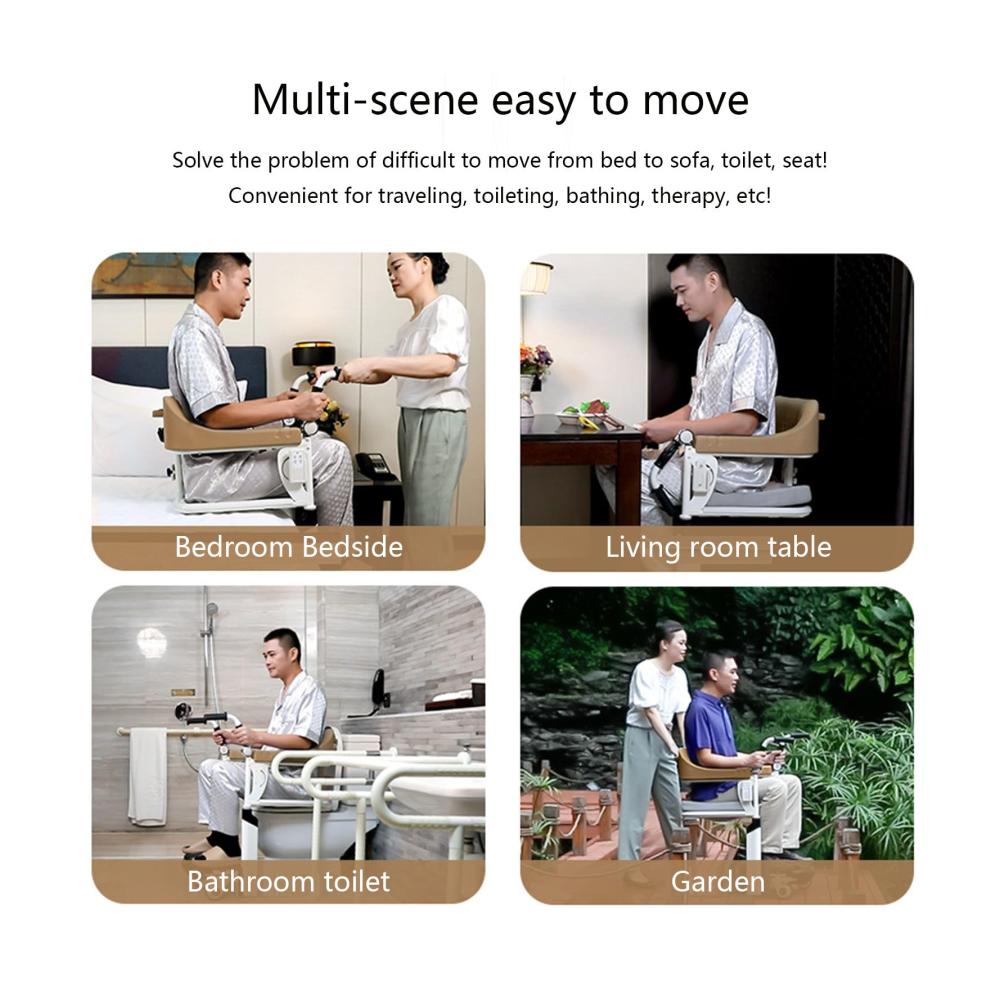 Multi-scene easy to move

Solve the problem of difficult to move from bed to sofa, toilet, seat!
Convenient for traveling, toileting, bathing, therapy, etc!

Bedroom Bedside

Living room table

Bathroom toilet

Garden