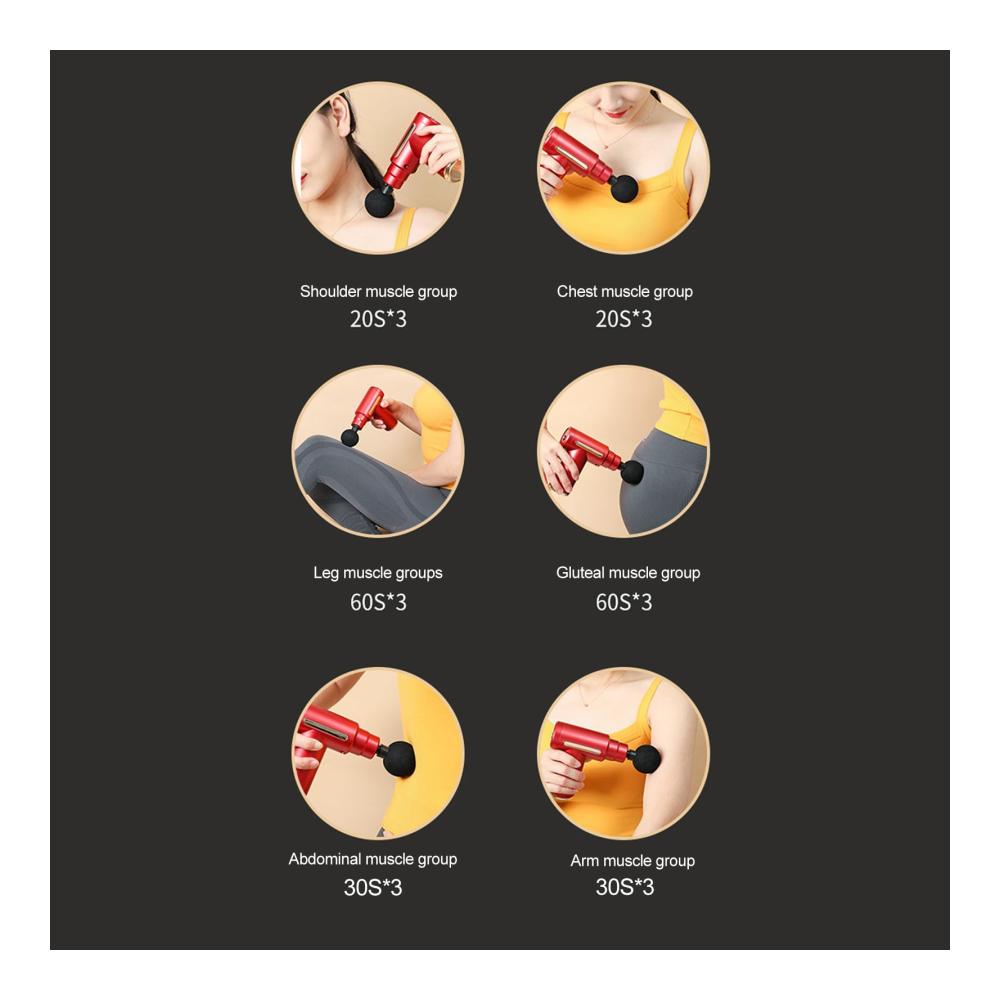 Shoulder muscle group
20S*3

Chest muscle group
20S*3

Leg muscle groups
60S*3

Gluteal muscle group
60S*3

Abdominal muscle group
30S*3

Arm muscle group
30S*3