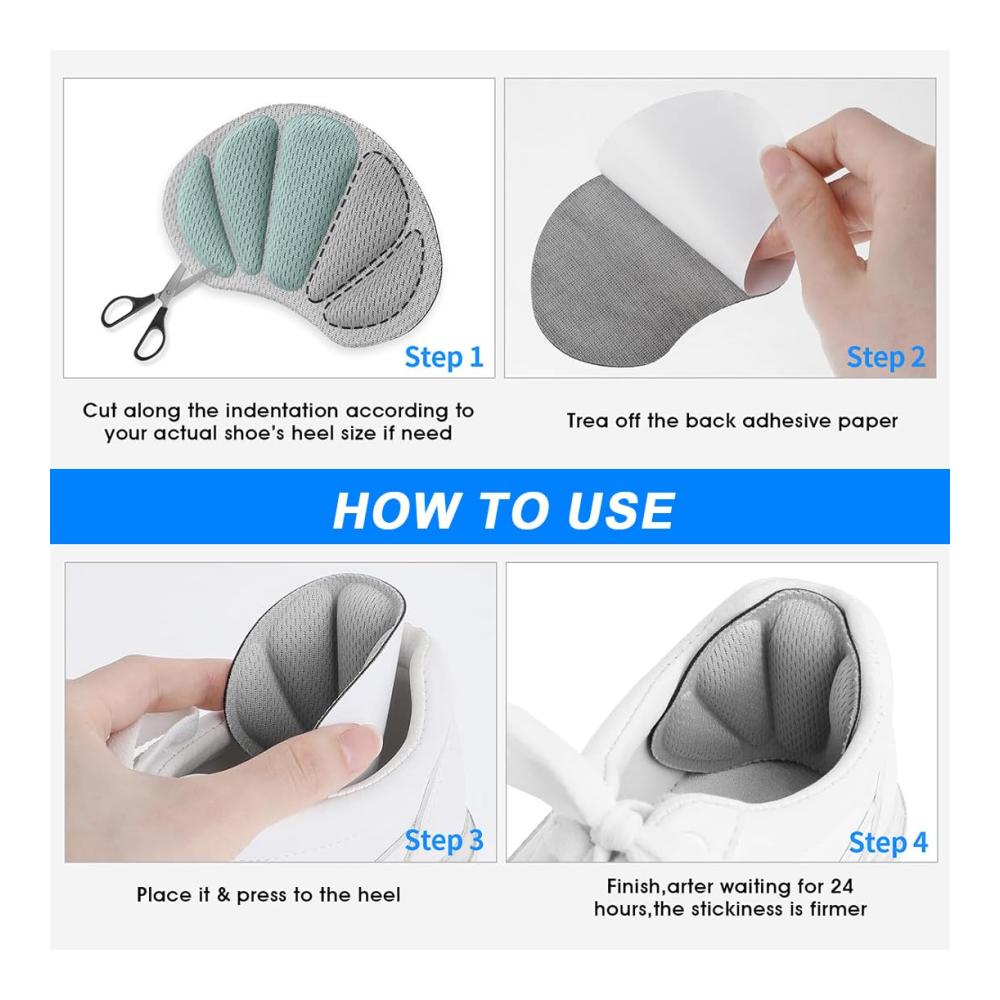 Step 1

Cut along the indentation according to your actual shoe's heel size if need

Step 2

Trea off the back adhesive paper

HOW TO USE

Step 3

Place it & press to the heel

Step 4

Finish,arter waiting for 24 hours,the stickiness is firmer