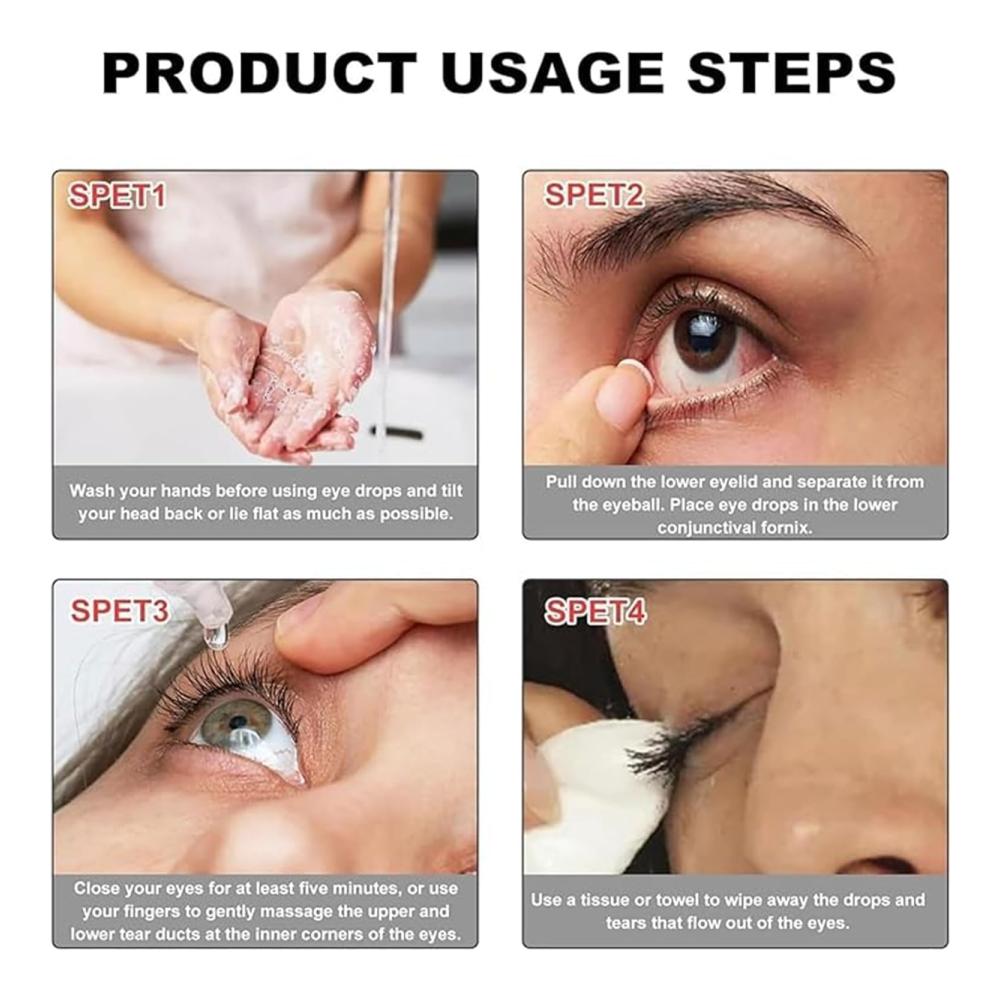 PRODUCT USAGE STEPS

SPET1

Wash your hands before using eye drops and tilt your head back or lie flat as much as possible.

SPET2

Pull down the lower eyelid and separate it from the eyeball. Place eye drops in the lower conjunctival fornix.

SPET3

Close your eyes for at least five minutes, or use your fingers to gently massage the upper and lower tear ducts at the inner corners of the eyes.

SPET4

Use a tissue or towel to wipe away the drops and tears that flow out of the eyes.