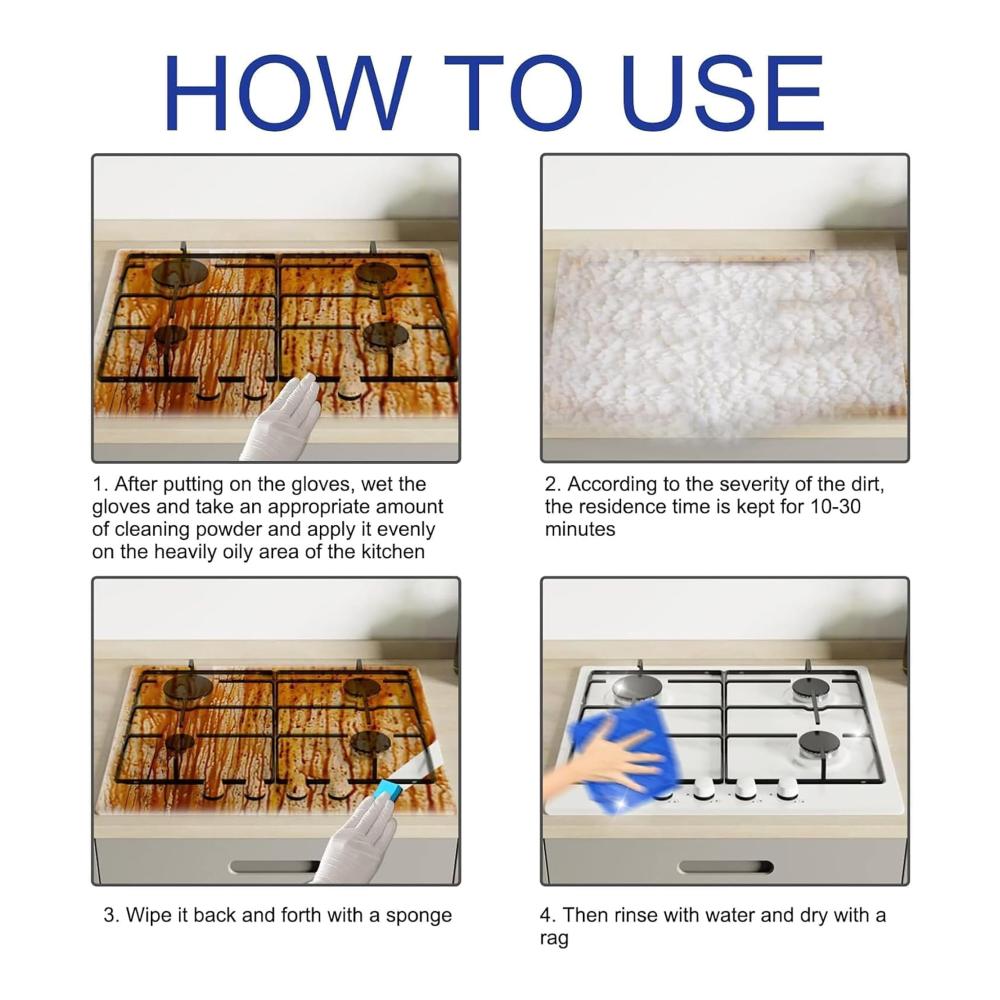 HOW TO USE

1. After putting on the gloves, wet the gloves and take an appropriate amount of cleaning powder and apply it evenly on the heavily oily area of the kitchen

2. According to the severity of the dirt, the residence time is kept for 10-30 minutes

3. Wipe it back and forth with a sponge

4. Then rinse with water and dry with a rag