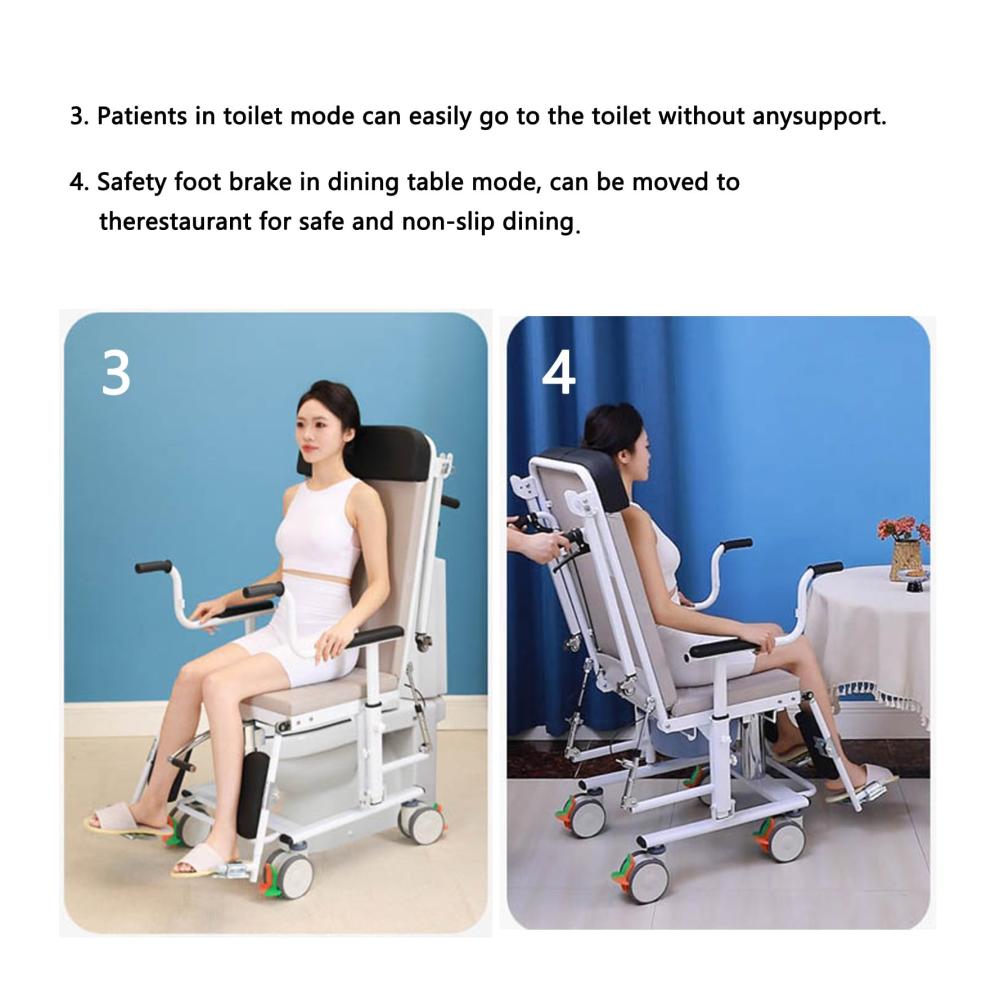 3. Patients in toilet mode can easily go to the toilet without anysupport.

4. Safety foot brake in dining table mode, can be moved to therestaurant for safe and non-slip dining.

3

4