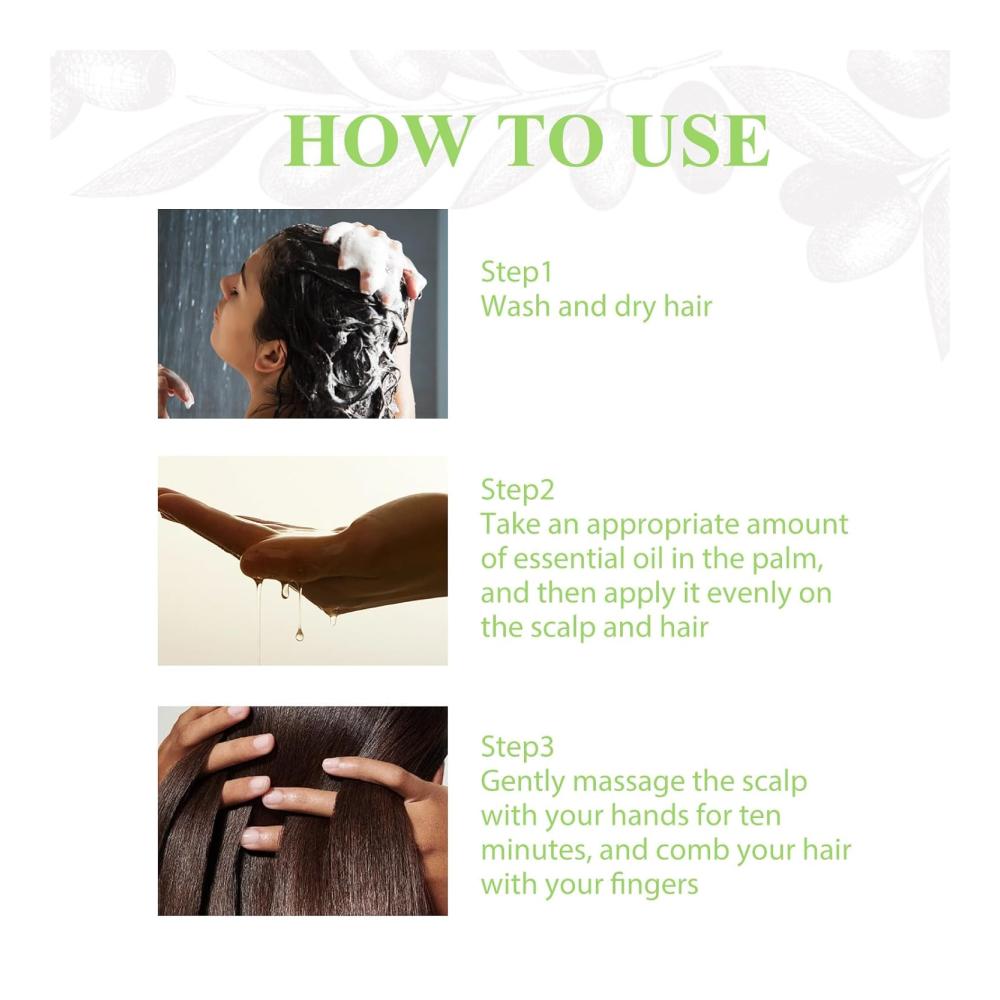 HOW TO USE

Step1
Wash and dry hair

Step2
Take an appropriate amount of essential oil in the palm, and then apply it evenly on the scalp and hair

Step3
Gently massage the scalp with your hands for ten minutes, and comb your hair with your fingers